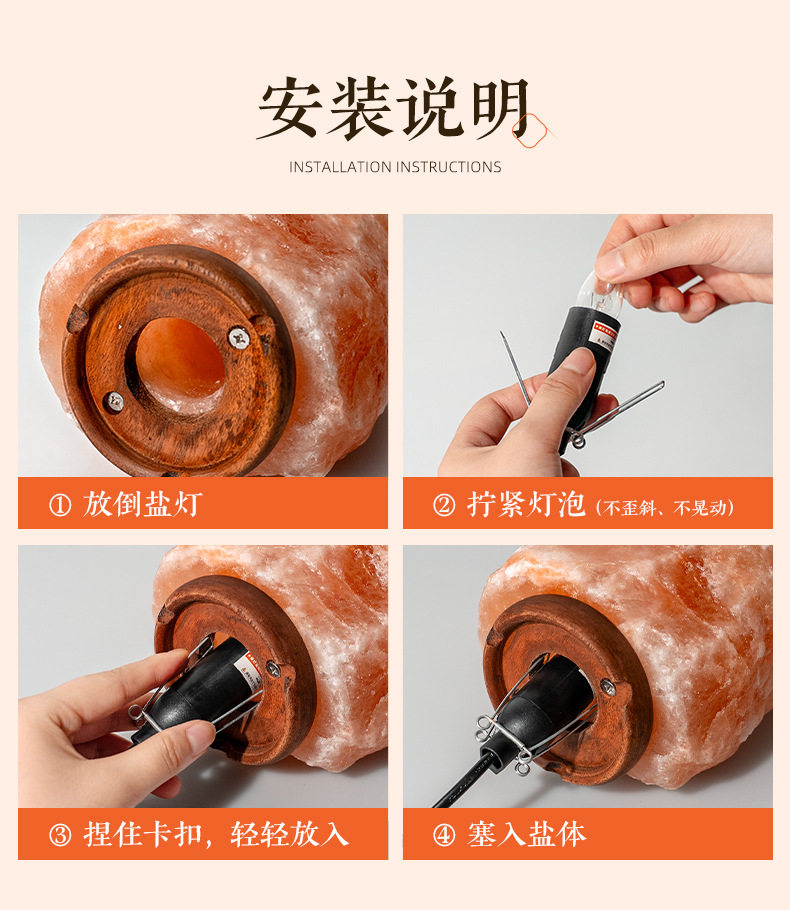 安装说明

INSTALLATION INSTRUCTIONS

① 放倒盐灯

② 拧紧灯泡（不歪斜、不晃动）

③ 捏住卡扣，轻轻放入

④ 塞入盐体