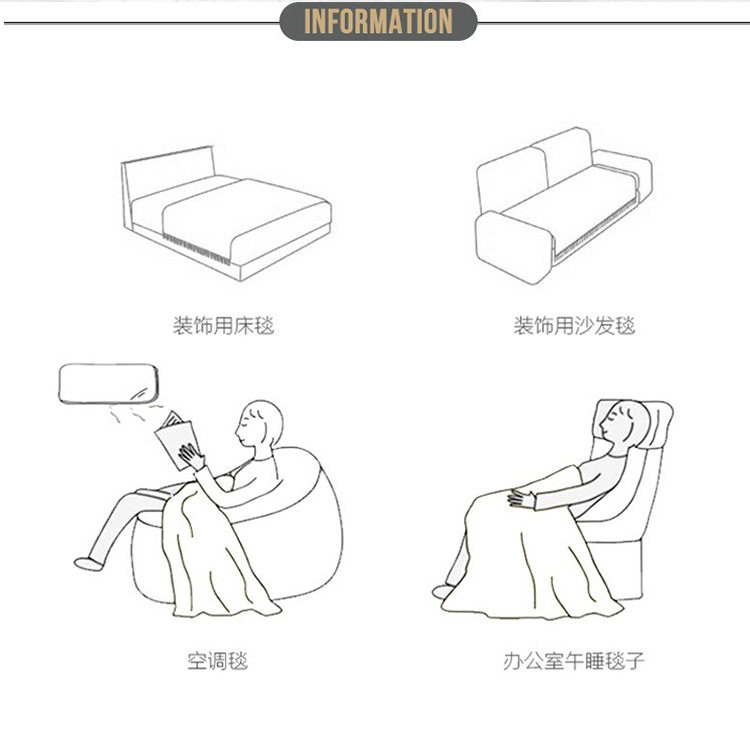 INFORMATION

装饰用床毯

装饰用沙发毯

空调毯

办公室午睡毯子