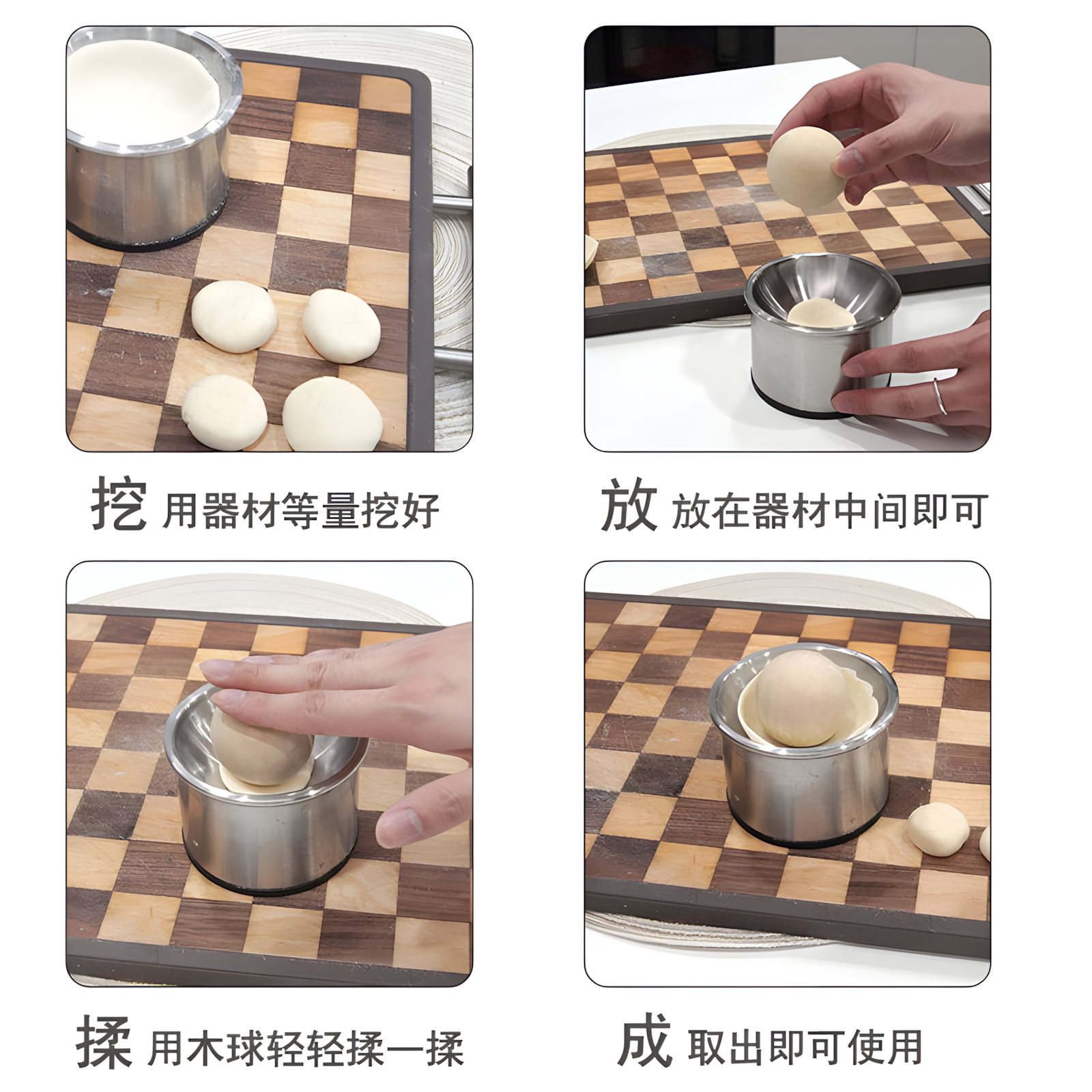 挖 用器材等量挖好

放 放在器材中间即可

揉 用木球轻轻揉一揉

成 取出即可使用