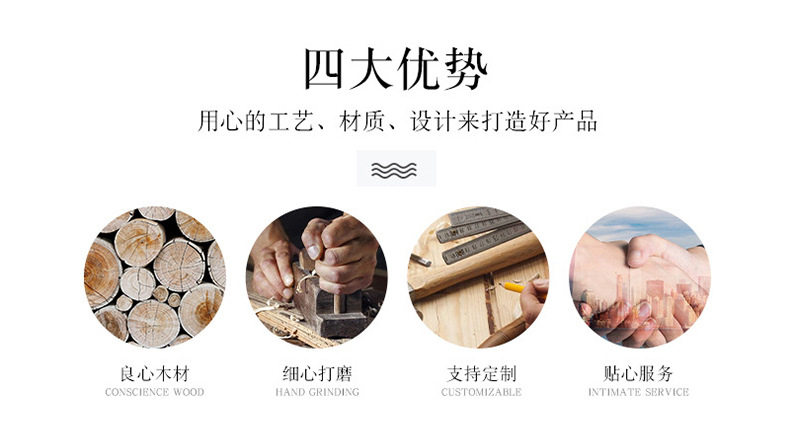 四大优势

用心的工艺、材质、设计来打造好产品

良心木材
CONSCIENCE WOOD

细心打磨
HAND GRINDING

支持定制
CUSTOMIZABLE

贴心服务
INTIMATE SERVICE