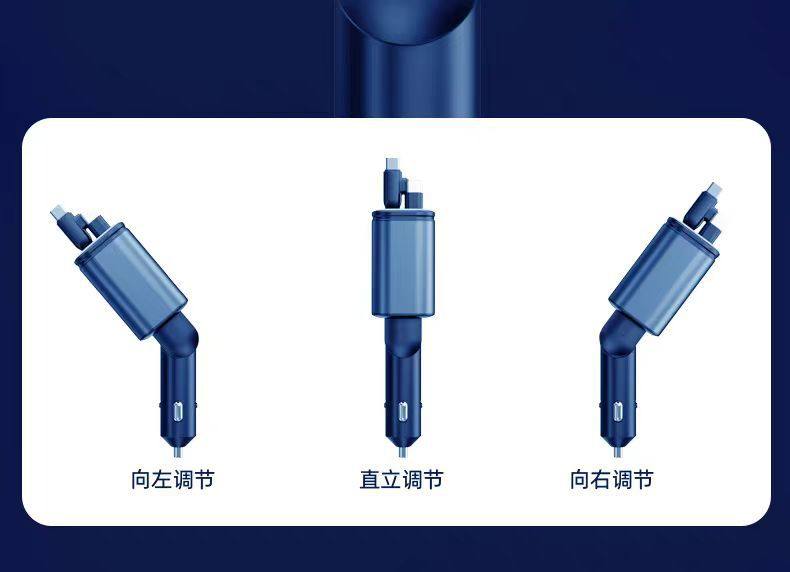 向左调节

直立调节

向右调节