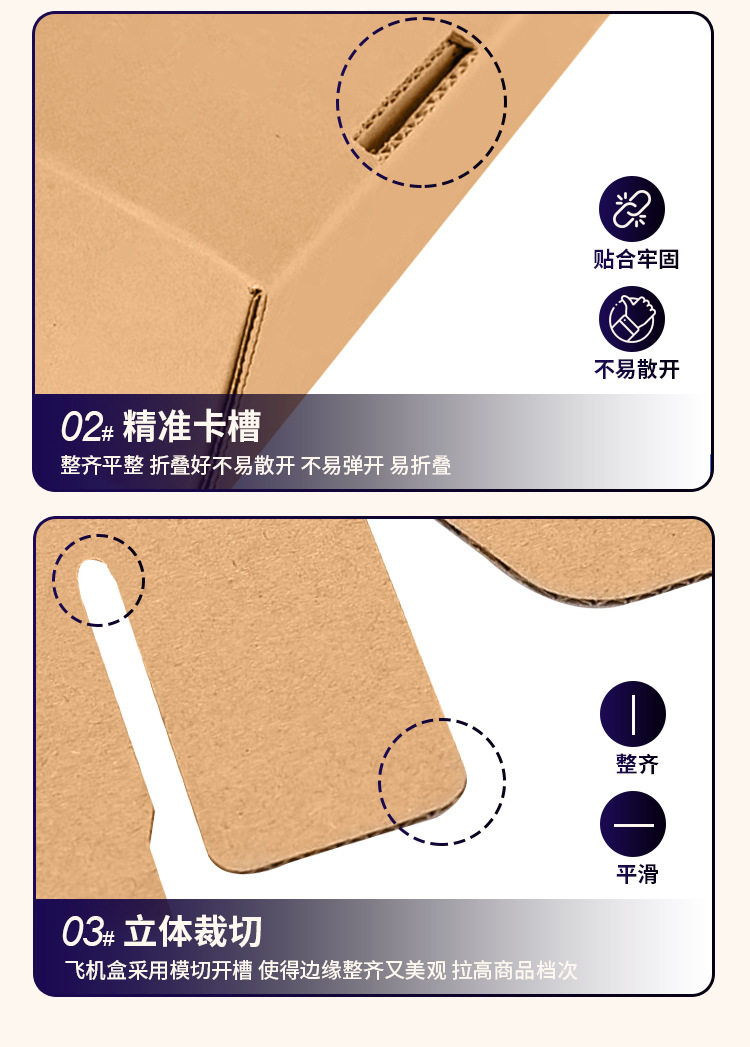 贴合牢固

不易散开

02# 精准卡槽

整齐平整 折叠好不易散开 不易弹开 易折叠

整齐

平滑

03# 立体裁切

飞机盒采用模切开槽 使得边缘整齐又美观 拉高商品档次