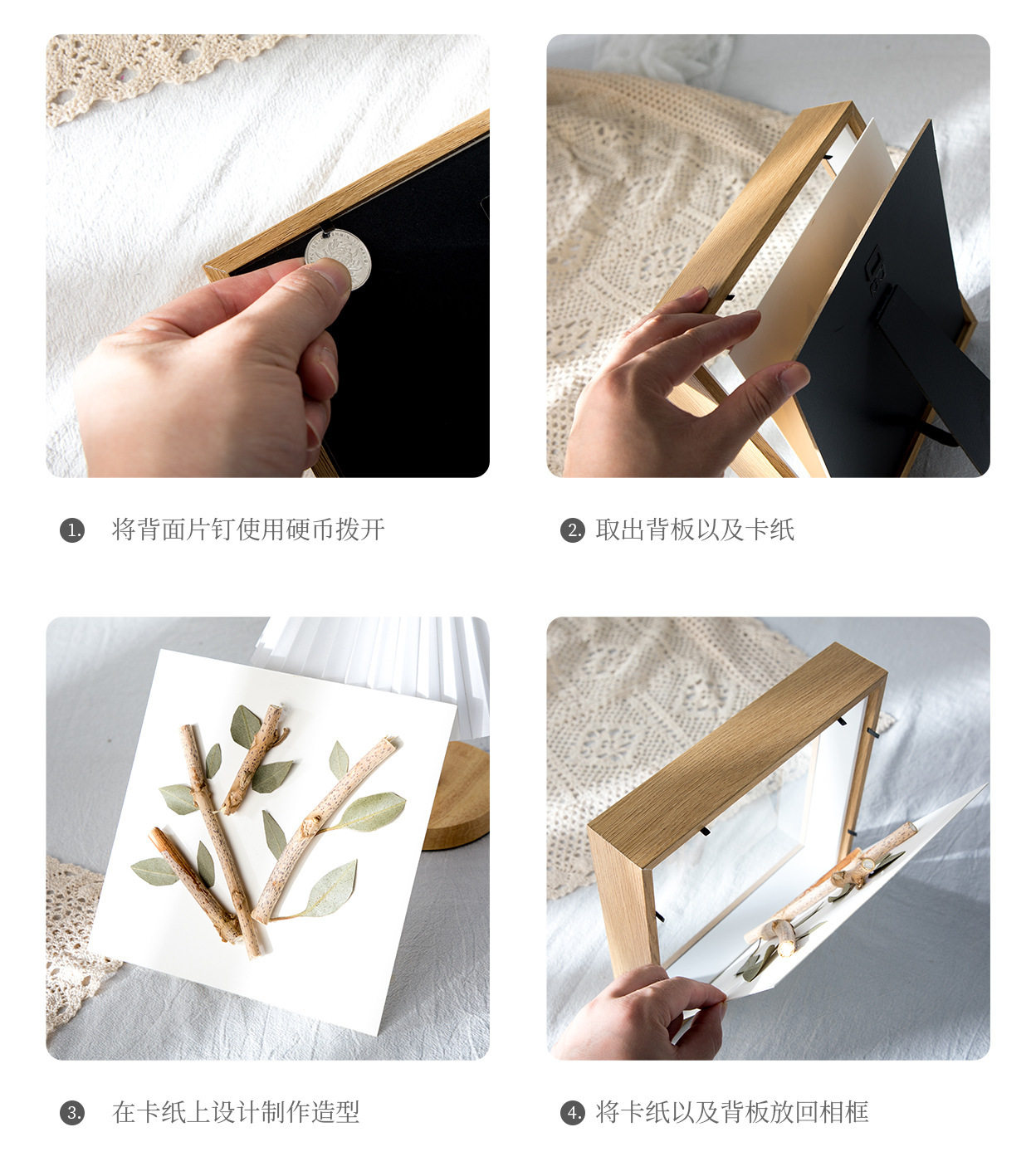 1. 将背面片钉使用硬币拨开

2. 取出背板以及卡纸

3. 在卡纸上设计制作造型

4. 将卡纸以及背板放回相框