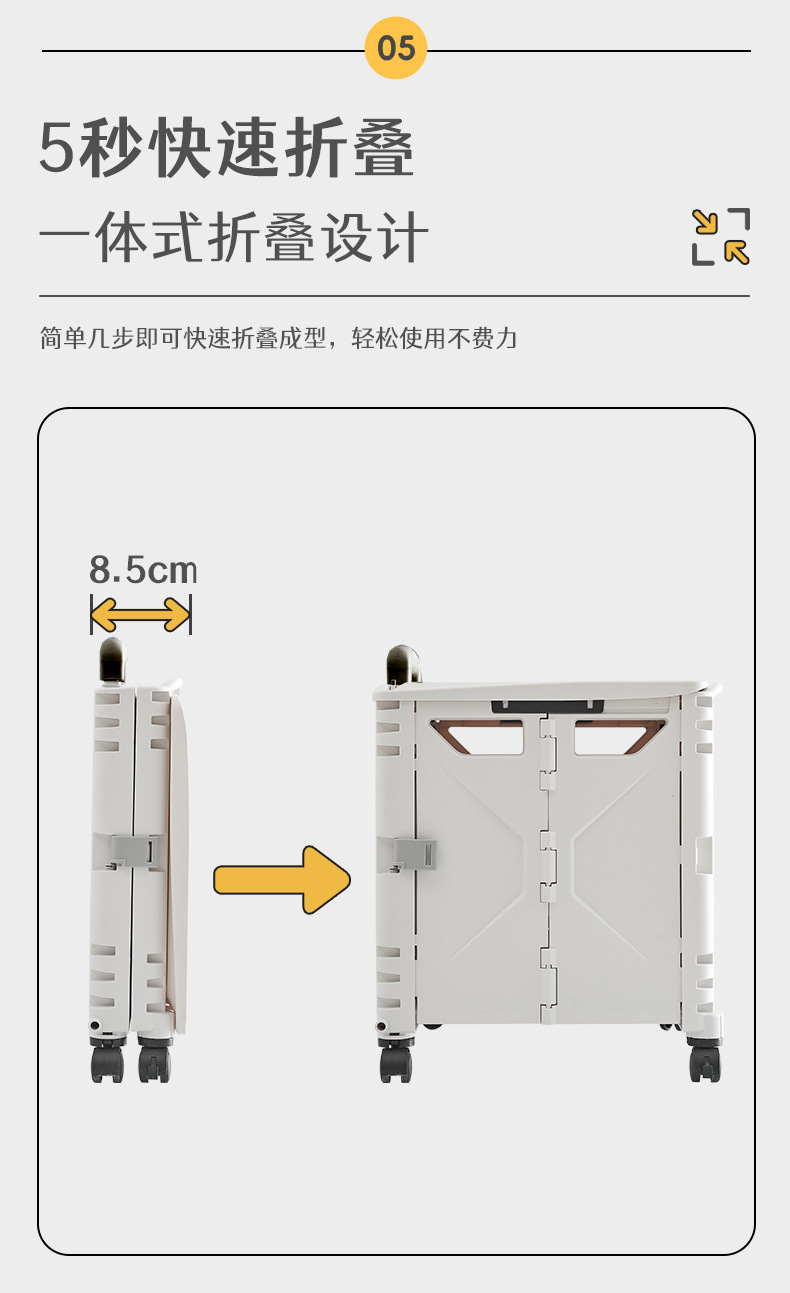 05

5秒快速折叠

一体式折叠设计

简单几步即可快速折叠成型，轻松使用不费力

8.5cm