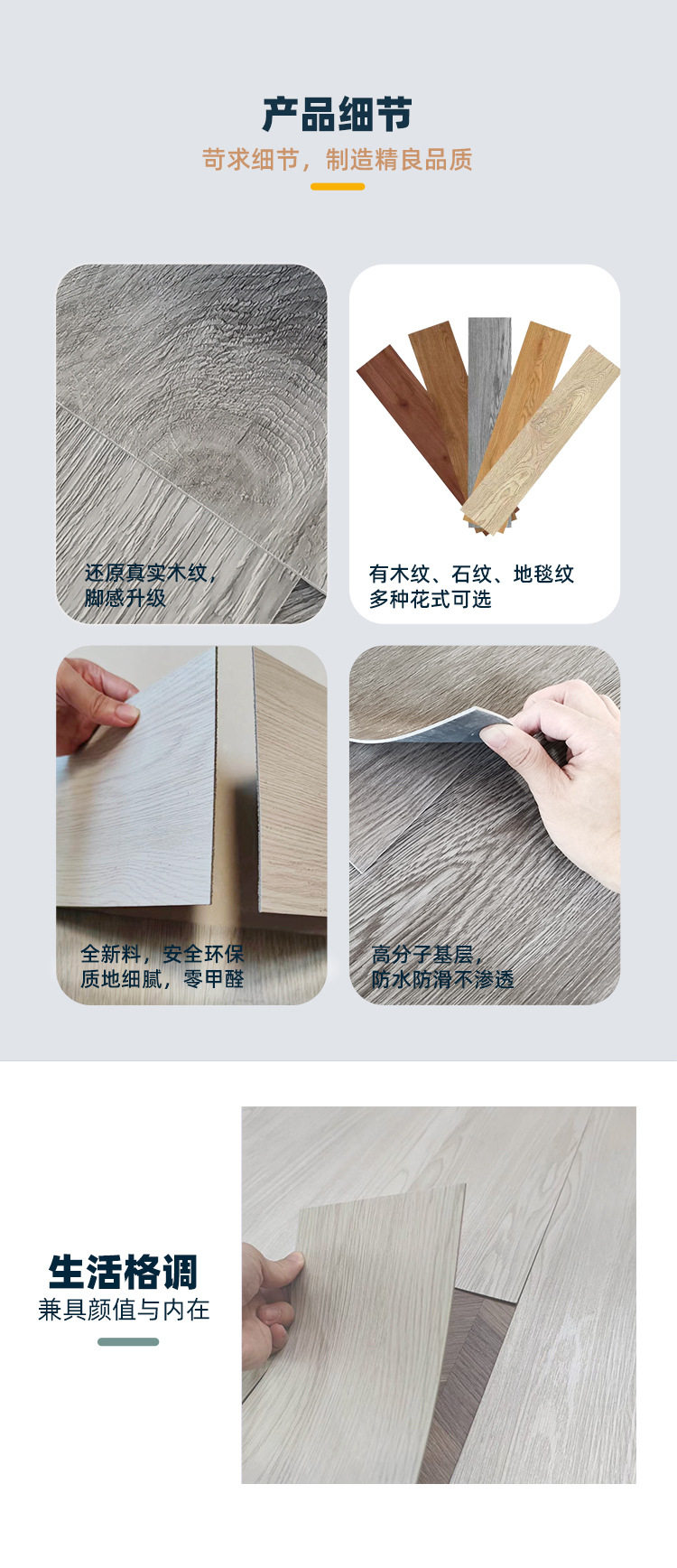 产品细节

苛求细节，制造精良品质

还原真实木纹，
脚感升级

有木纹、石纹、地毯纹
多种花式可选

全新料，安全环保
质地细腻，零甲醛

高分子基层，
防水防滑不渗透

生活格调

兼具颜值与内在