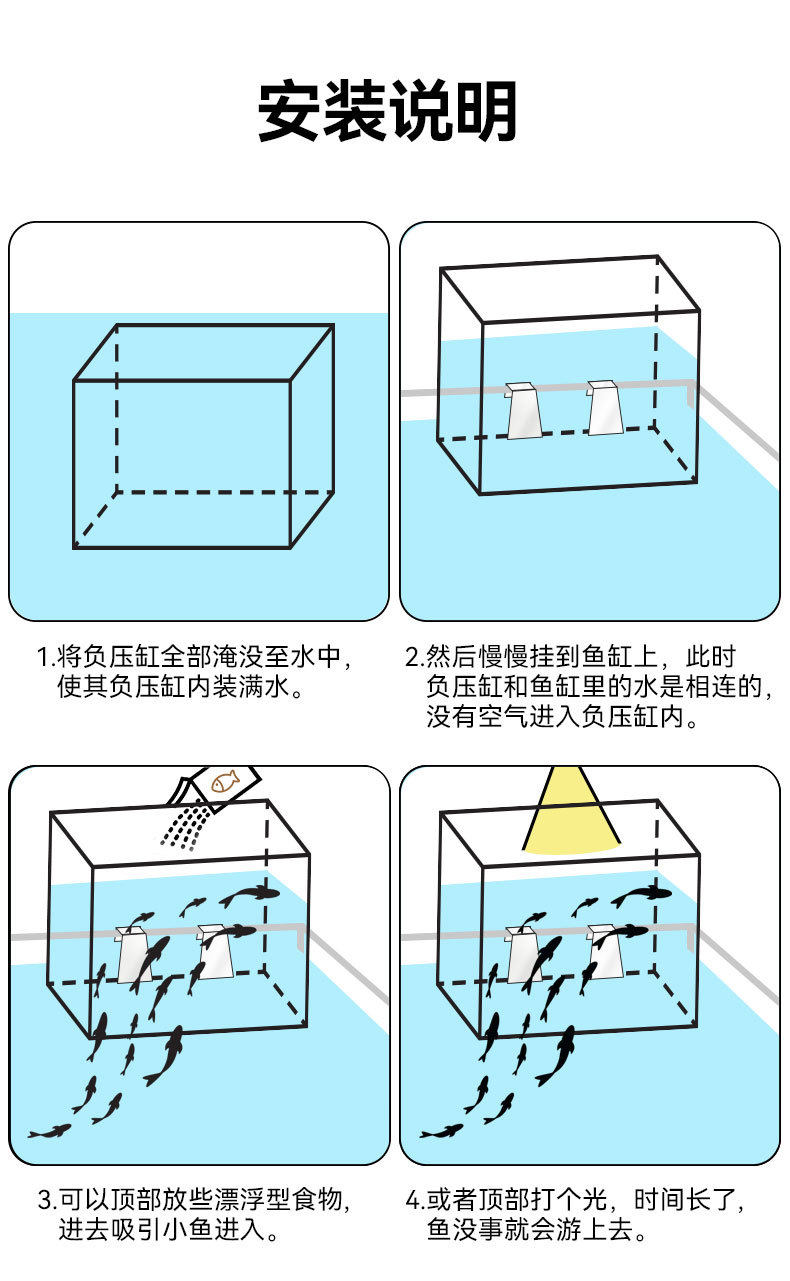 安装说明

1.将负压缸全部淹没至水中，使其负压缸内装满水。

2.然后慢慢挂到鱼缸上，此时负压缸和鱼缸里的水是相连的，没有空气进入负压缸内。

3.可以顶部放些漂浮型食物，进去吸引小鱼进入。

4.或者顶部打个光，时间长了，鱼没事就会游上去。