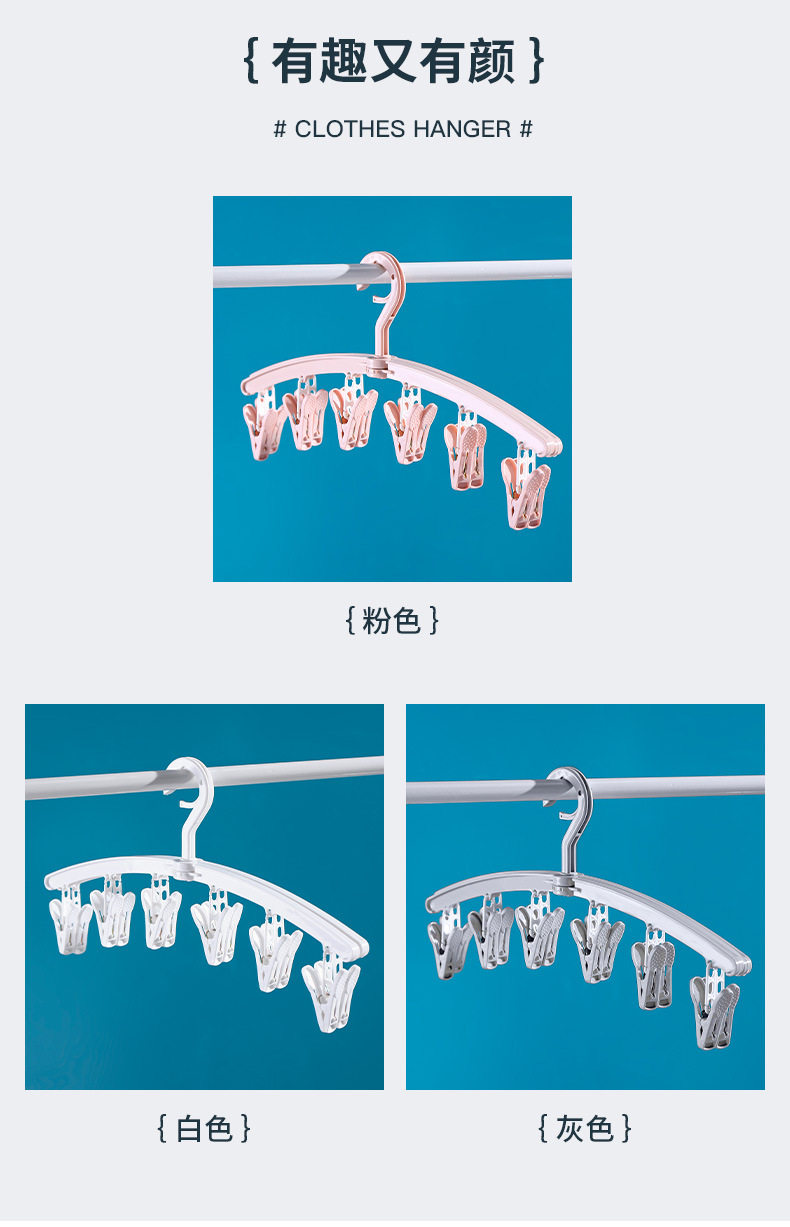 { 有趣又有颜 }

# CLOTHES HANGER #

{ 粉色 }

{ 白色 }

{ 灰色 }