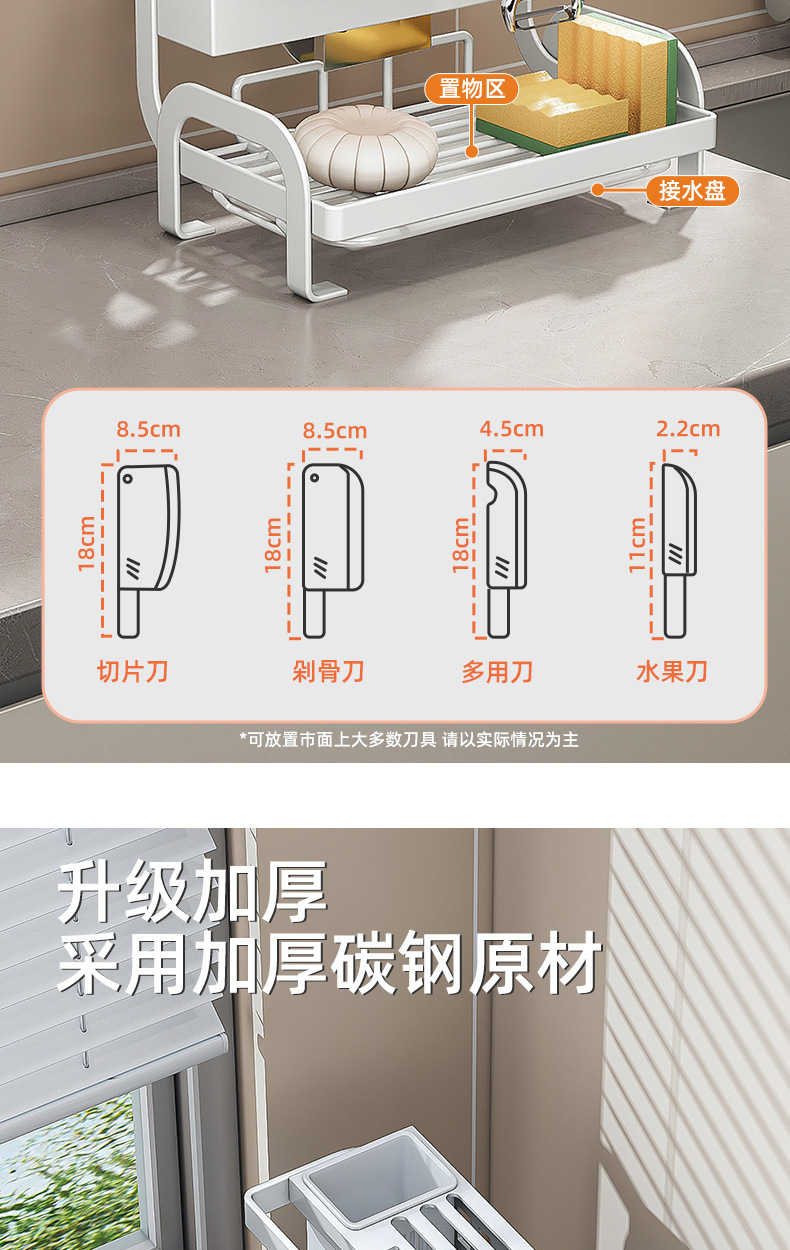 置物区

接水盘

8.5cm
18cm
切片刀

8.5cm
18cm
剁骨刀

4.5cm
18cm
多用刀

2.2cm
11cm
水果刀

*可放置市面上大多数刀具 请以实际情况为主

升级加厚
采用加厚碳钢原材