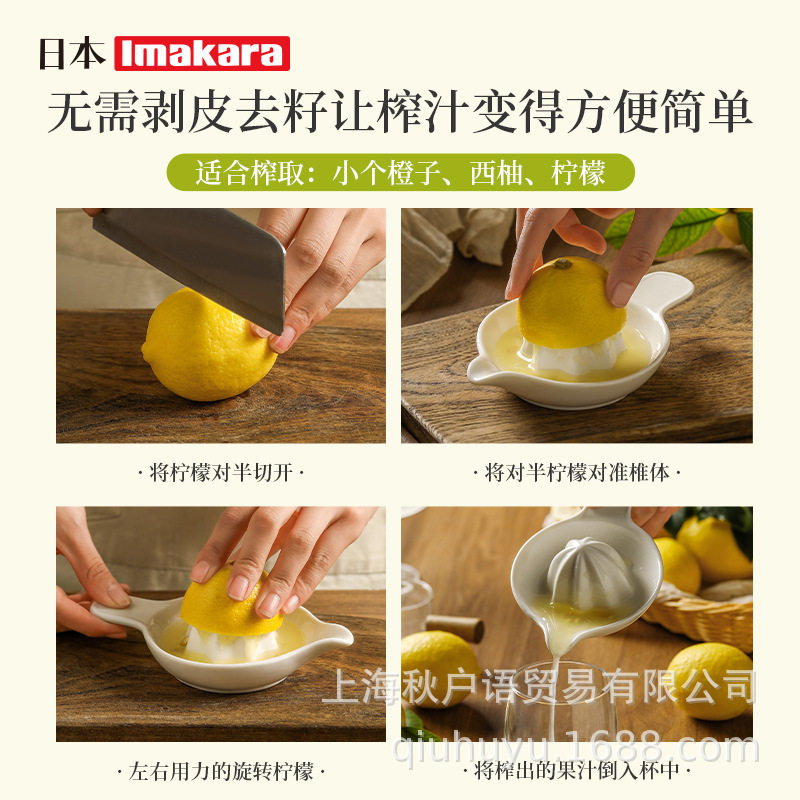 日本 Imakara

无需剥皮去籽让榨汁变得方便简单

适合榨取：小个橙子、西柚、柠檬

· 将柠檬对半切开 ·

· 将对半柠檬对准椎体 ·

· 左右用力的旋转柠檬 ·

· 将榨出的果汁倒入杯中 ·

上海秋户语贸易有限公司
qiuhuyu.1688.com