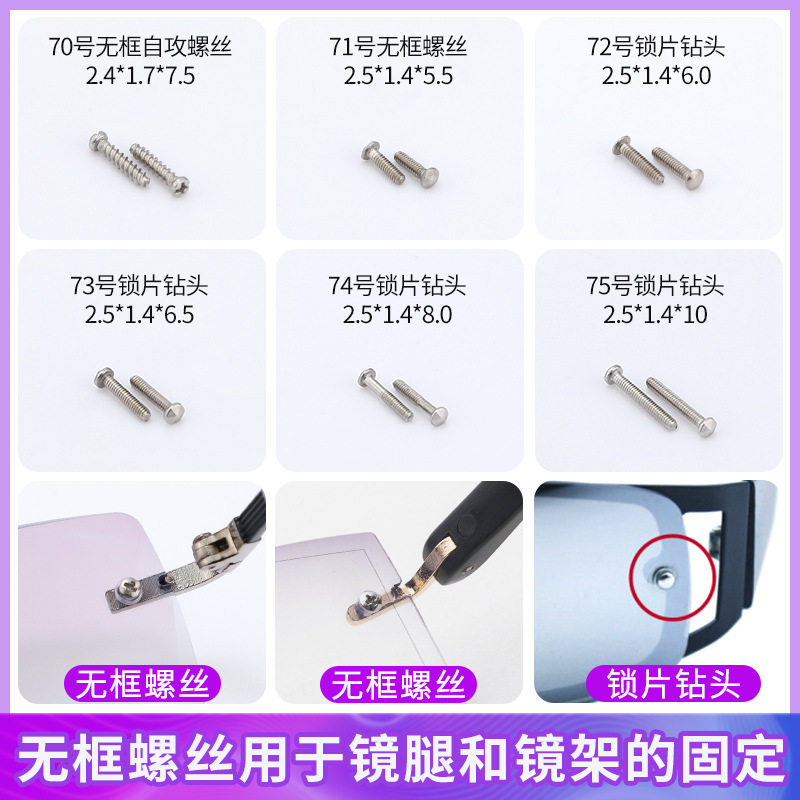 70号无框自攻螺丝
2.4*1.7*7.5

71号无框螺丝
2.5*1.4*5.5

72号锁片钻头
2.5*1.4*6.0

73号锁片钻头
2.5*1.4*6.5

74号锁片钻头
2.5*1.4*8.0

75号锁片钻头
2.5*1.4*10

无框螺丝

无框螺丝

锁片钻头

无框螺丝用于镜腿和镜架的固定