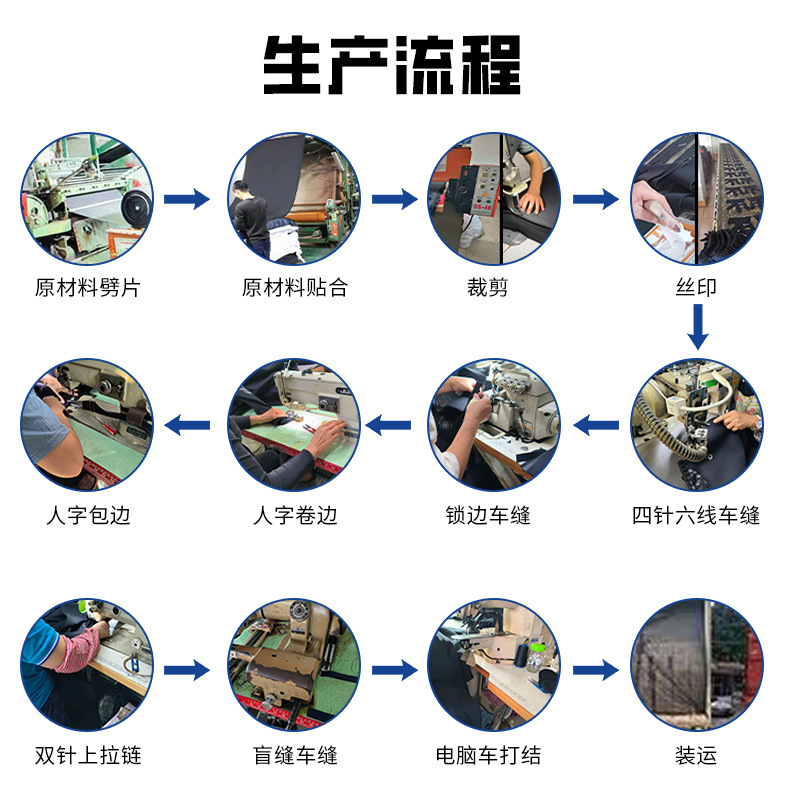 生产流程

原材料劈片

原材料贴合

裁剪

丝印

四针六线车缝

锁边车缝

人字卷边

人字包边

双针上拉链

盲缝车缝

电脑车打结

装运