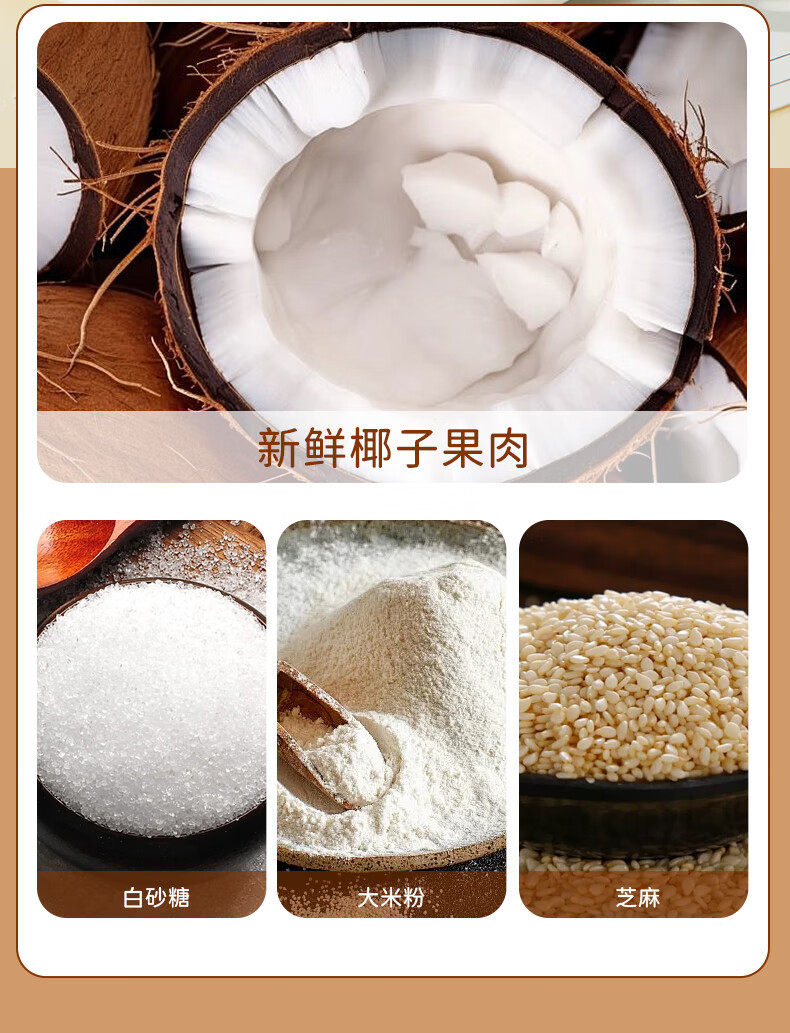 新鲜椰子果肉

白砂糖

大米粉

芝麻