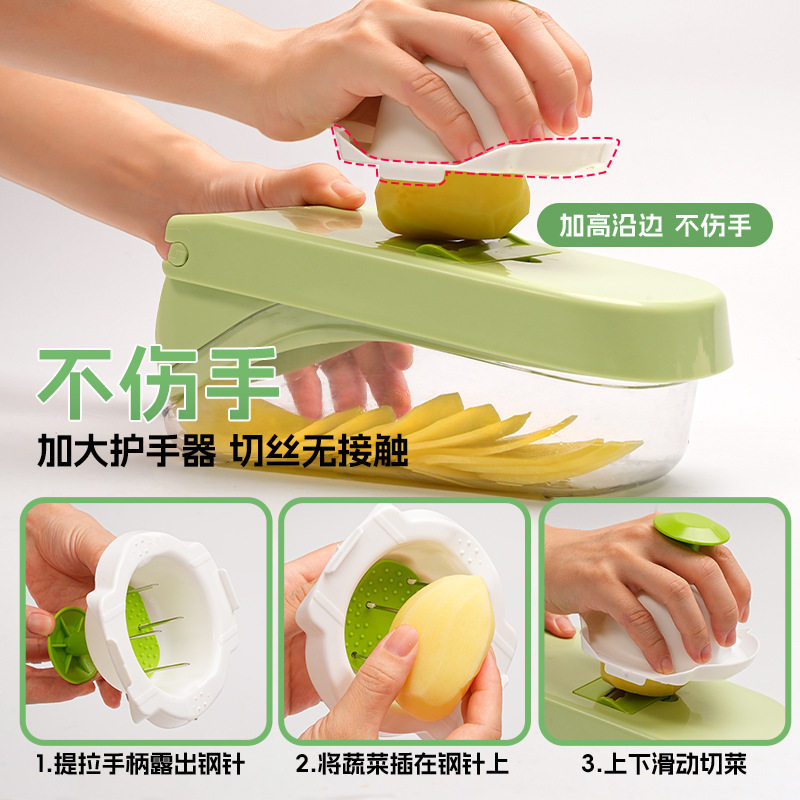 加高沿边 不伤手

不伤手

加大护手器 切丝无接触

1.提拉手柄露出钢针

2.将蔬菜插在钢针上

3.上下滑动切菜