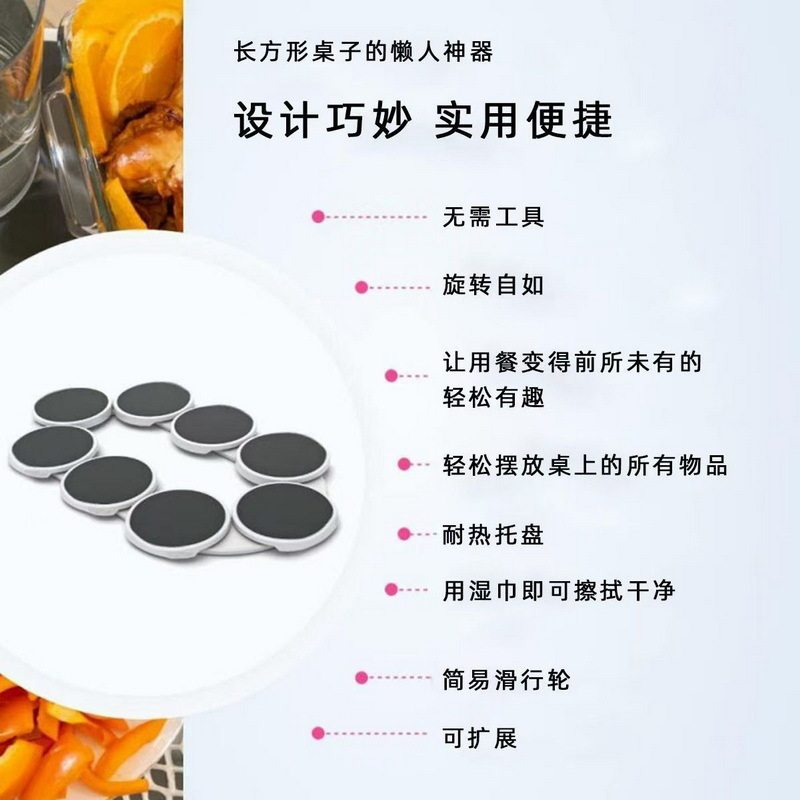 长方形桌子的懒人神器

设计巧妙 实用便捷

无需工具

旋转自如

让用餐变得前所未有的轻松有趣

轻松摆放桌上的所有物品

耐热托盘

用湿巾即可擦拭干净

简易滑行轮

可扩展