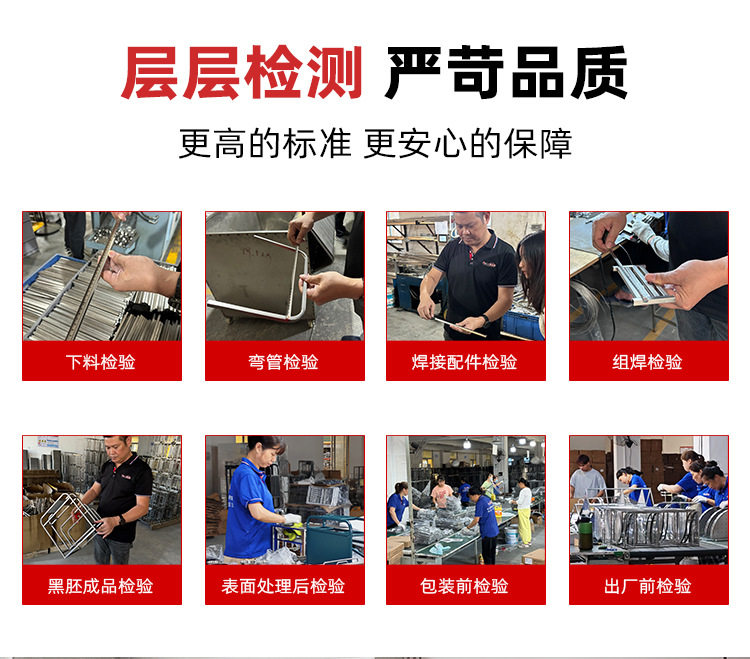 层层检测 严苛品质

更高的标准 更安心的保障

下料检验

弯管检验

焊接配件检验

组焊检验

黑胚成品检验

表面处理后检验

包装前检验

出厂前检验