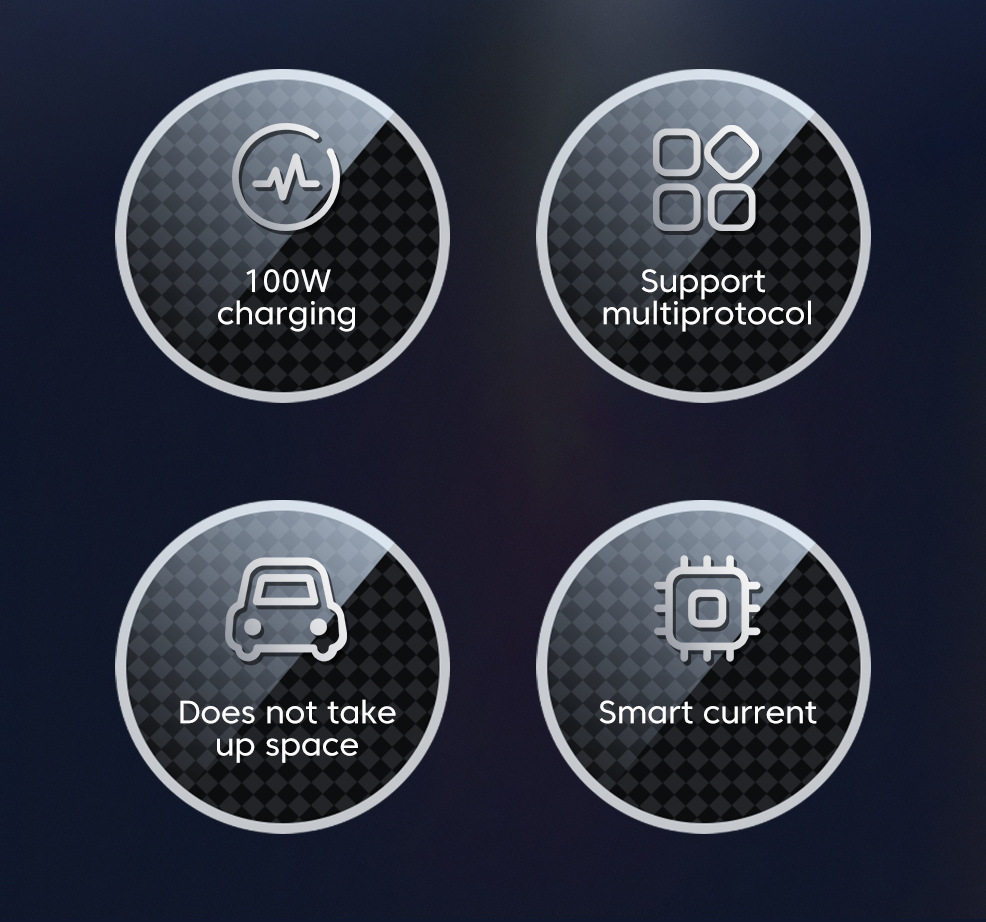 100W
charging

Support
multiprotocol

Does not take
up space

Smart current