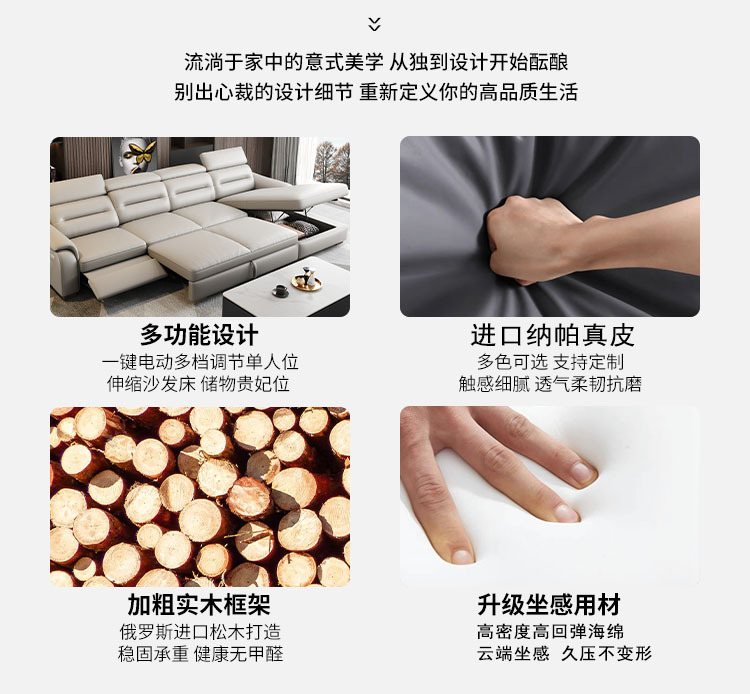 流淌于家中的意式美学 从独到设计开始酝酿
别出心裁的设计细节 重新定义你的高品质生活

多功能设计
一键电动多档调节单人位
伸缩沙发床 储物贵妃位

进口纳帕真皮
多色可选 支持定制
触感细腻 透气柔韧抗磨

加粗实木框架
俄罗斯进口松木打造
稳固承重 健康无甲醛

升级坐感用材
高密度高回弹海绵
云端坐感 久压不变形