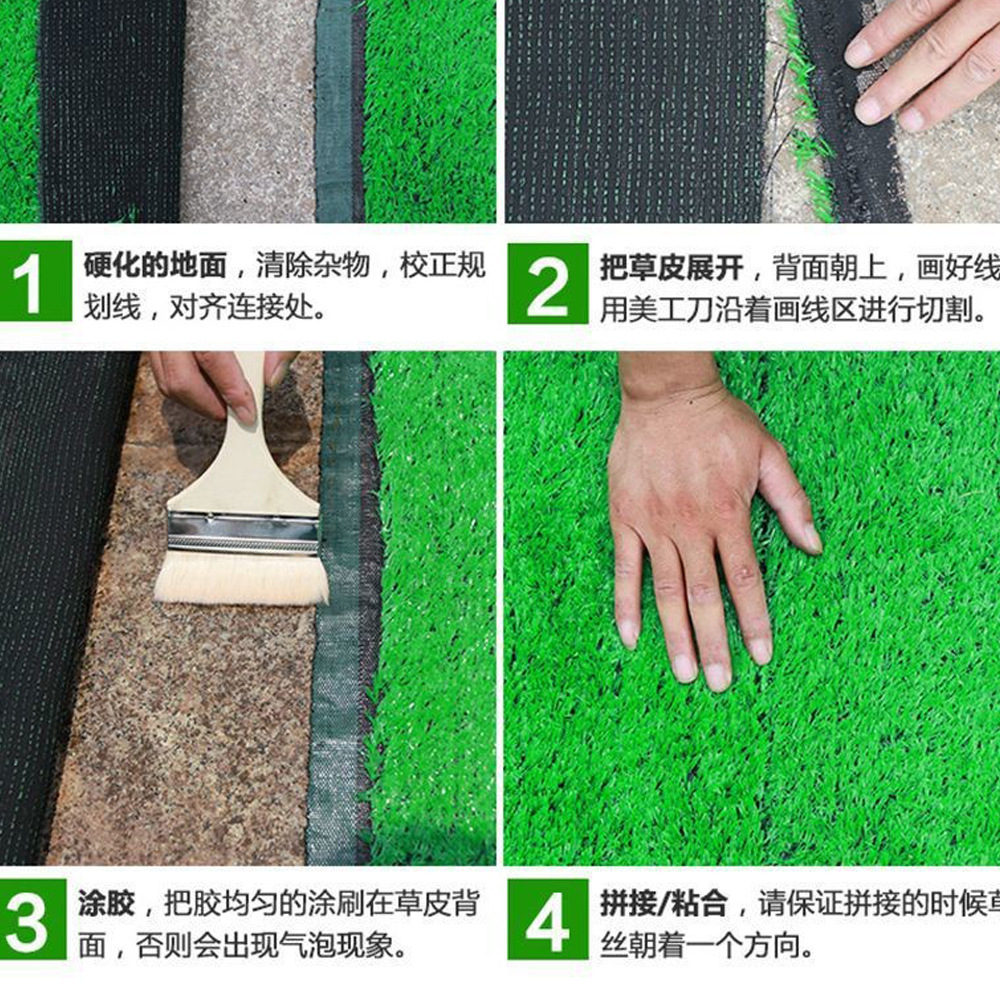 1 硬化的地面，清除杂物，校正规划线，对齐连接处。

2 把草皮展开，背面朝上，画好线用美工刀沿着画线区进行切割。

3 涂胶，把胶均匀的涂刷在草皮背面，否则会出现气泡现象。

4 拼接/粘合，请保证拼接的时候草丝朝着一个方向。