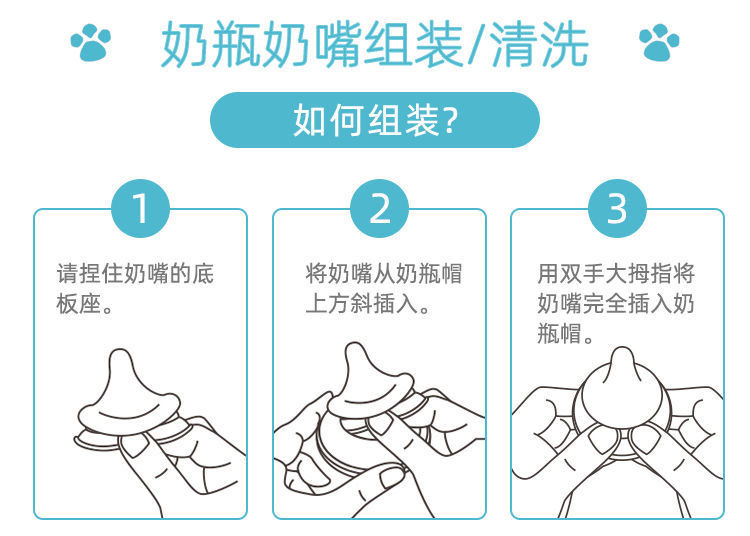 奶瓶奶嘴组装/清洗

如何组装?

1
请捏住奶嘴的底板座。

2
将奶嘴从奶瓶帽上方斜插入。

3
用双手大拇指将奶嘴完全插入奶瓶帽。