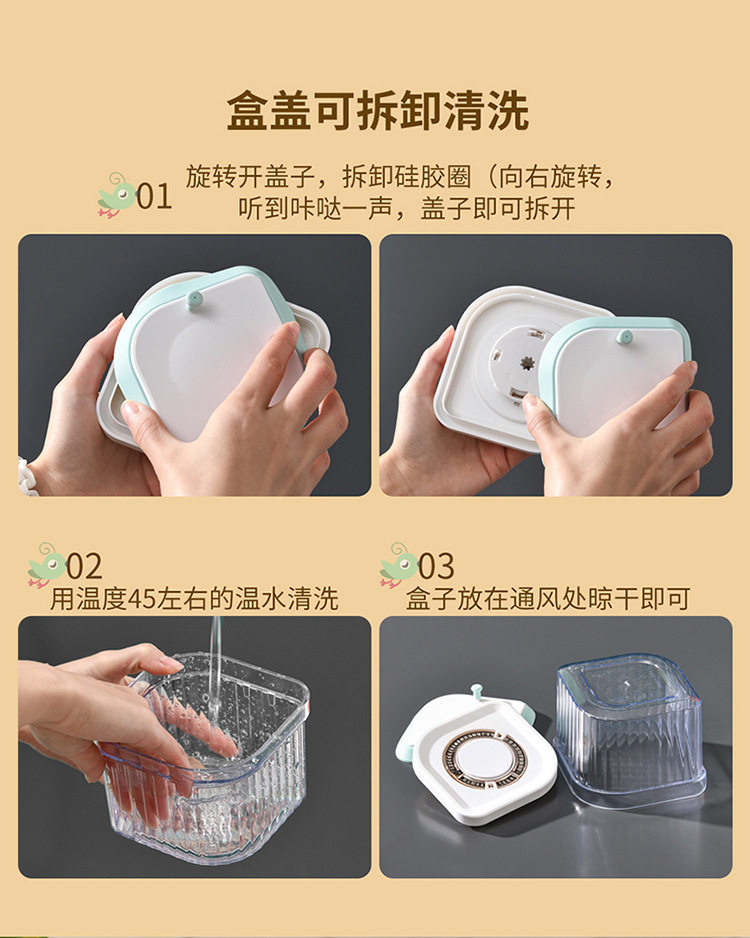 盒盖可拆卸清洗

01 旋转开盖子，拆卸硅胶圈（向右旋转，听到咔哒一声，盖子即可拆开

02
用温度45左右的温水清洗

03
盒子放在通风处晾干即可