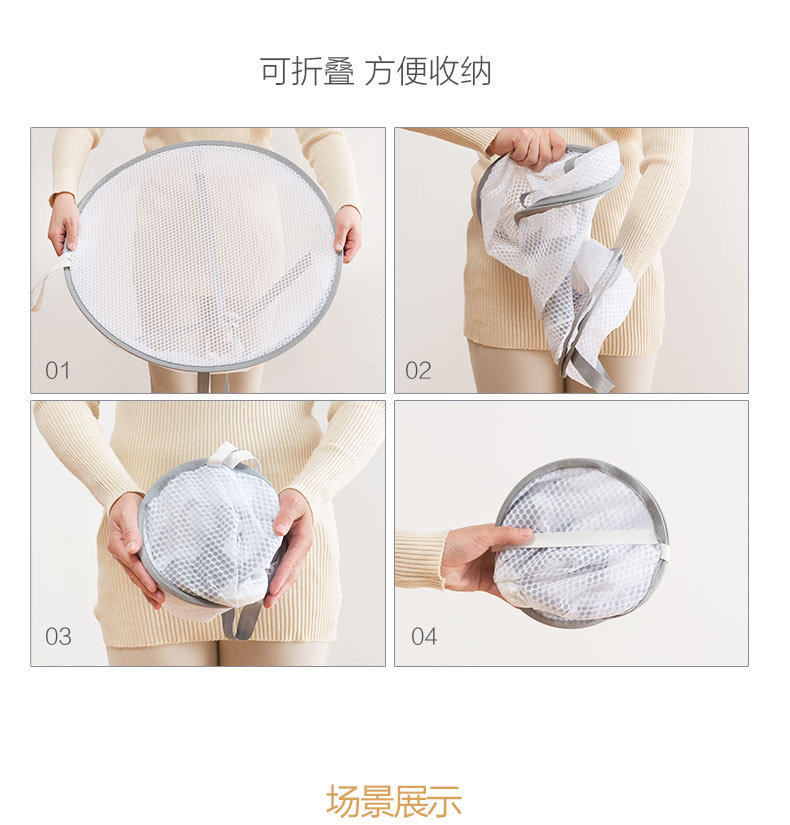 可折叠 方便收纳

01

02

03

04

场景展示