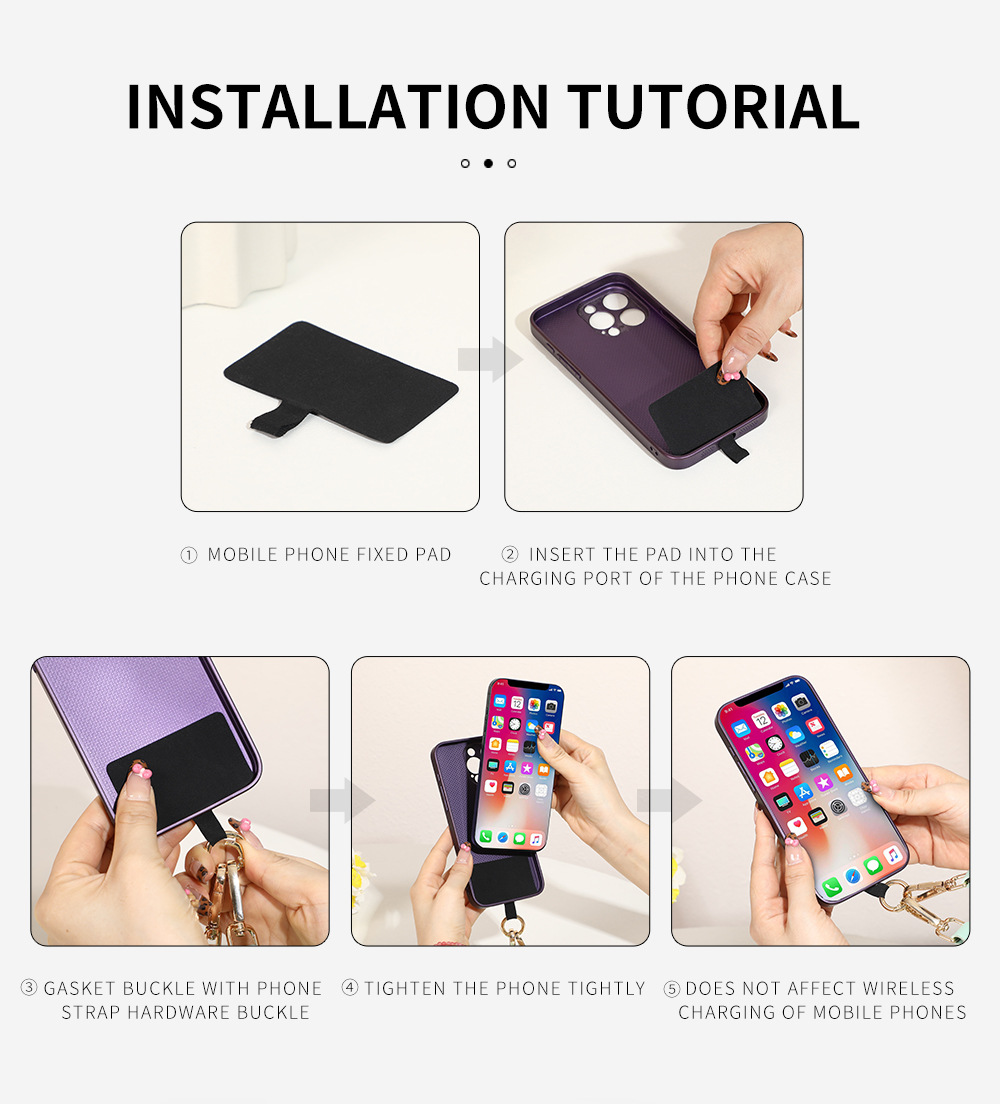 INSTALLATION TUTORIAL

① MOBILE PHONE FIXED PAD

② INSERT THE PAD INTO THE CHARGING PORT OF THE PHONE CASE

③ GASKET BUCKLE WITH PHONE STRAP HARDWARE BUCKLE

④ TIGHTEN THE PHONE TIGHTLY

⑤ DOES NOT AFFECT WIRELESS CHARGING OF MOBILE PHONES