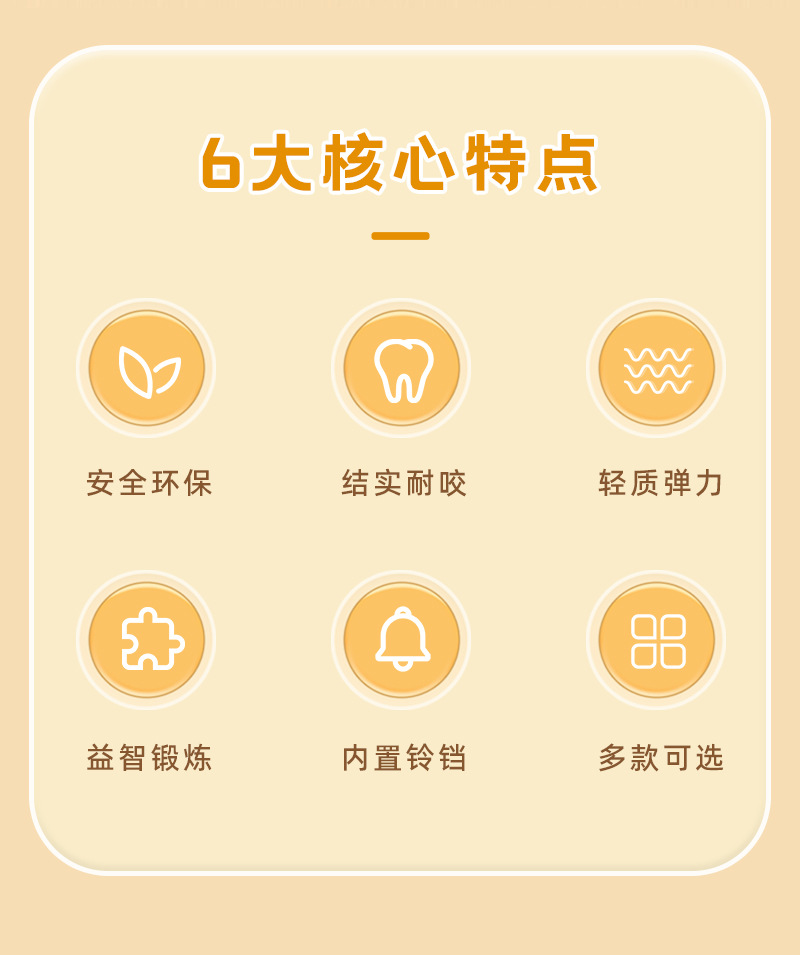 6大核心特点

安全环保

结实耐咬

轻质弹力

益智锻炼

内置铃铛

多款可选