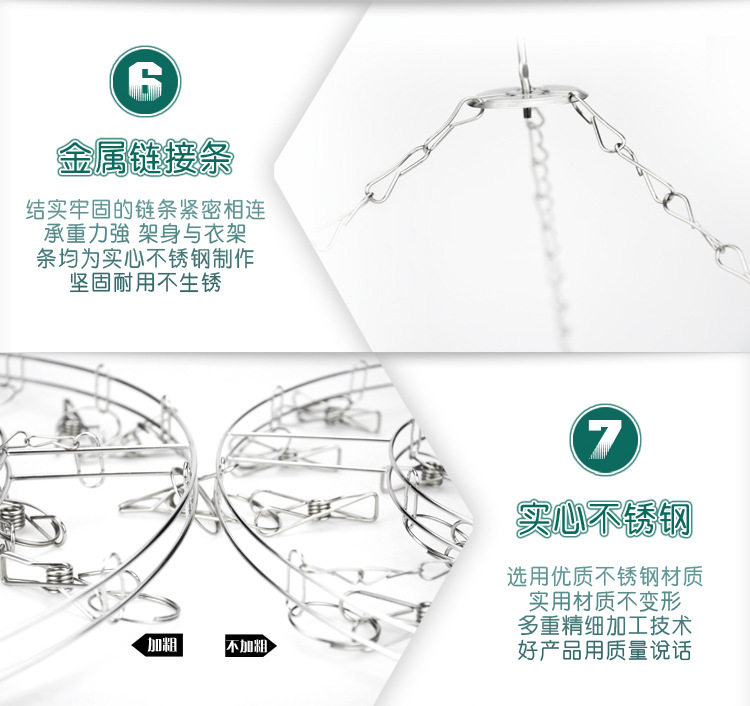 6

金属链接条

结实牢固的链条紧密相连
承重力強 架身与衣架
条均为实心不锈钢制作
坚固耐用不生锈

加粗

不加粗

7

实心不锈钢

选用优质不锈钢材质
实用材质不变形
多重精细加工技术
好产品用质量说话