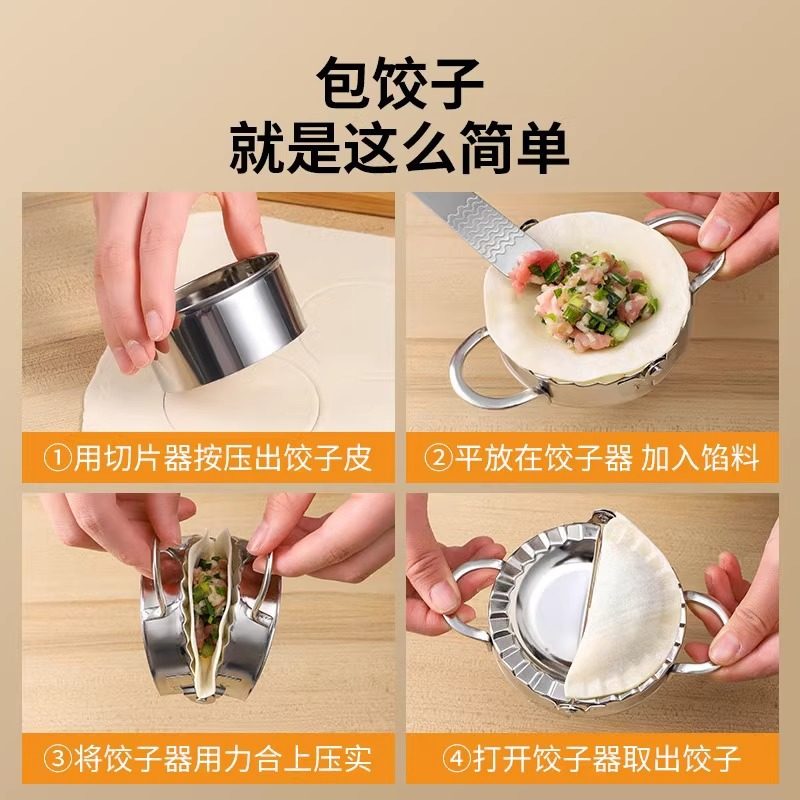 包饺子
就是这么简单

①用切片器按压出饺子皮

②平放在饺子器 加入馅料

③将饺子器用力合上压实

④打开饺子器取出饺子