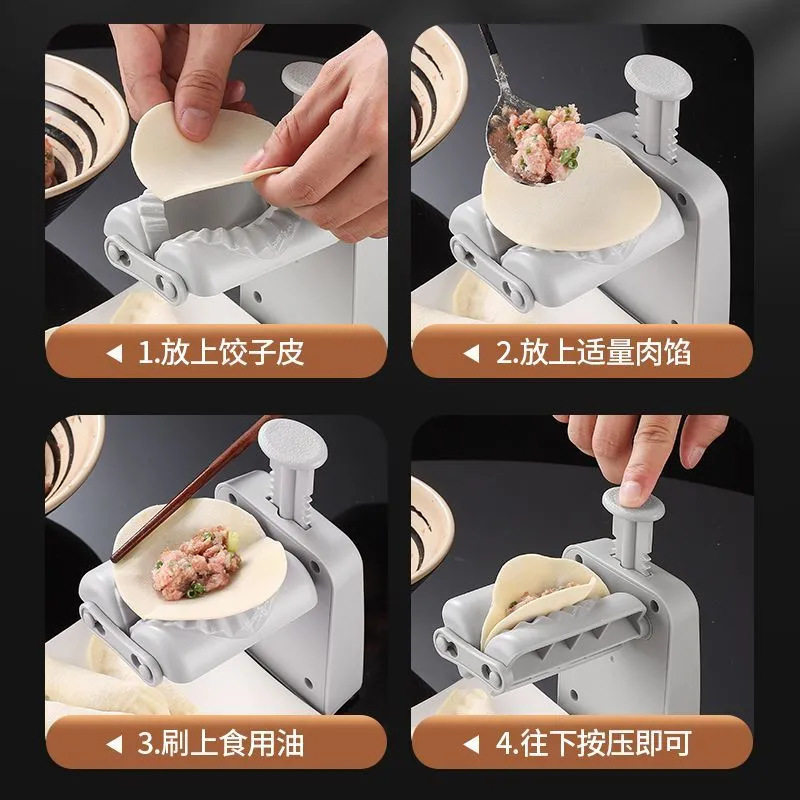 ◀ 1.放上饺子皮

◀ 2.放上适量肉馅

◀ 3.刷上食用油

◀ 4.往下按压即可