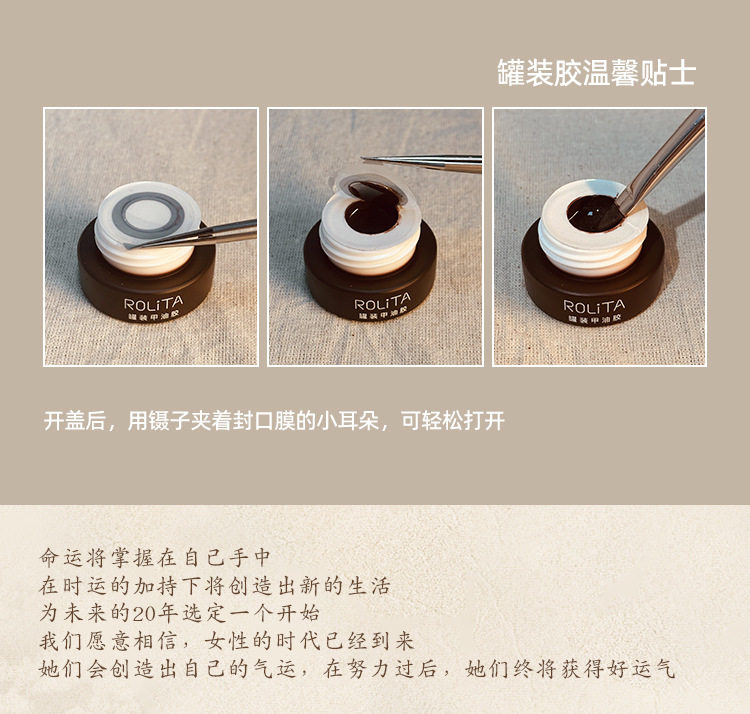 罐装胶温馨贴士

ROLiTA
罐装甲油胶

ROLiTA
罐装甲油胶

ROLiTA
罐装甲油胶

开盖后，用镊子夹着封口膜的小耳朵，可轻松打开

命运将掌握在自己手中
在时运的加持下将创造出新的生活
为未来的20年选定一个开始
我们愿意相信，女性的时代已经到来
她们会创造出自己的气运，在努力过后，她们终将获得好运气