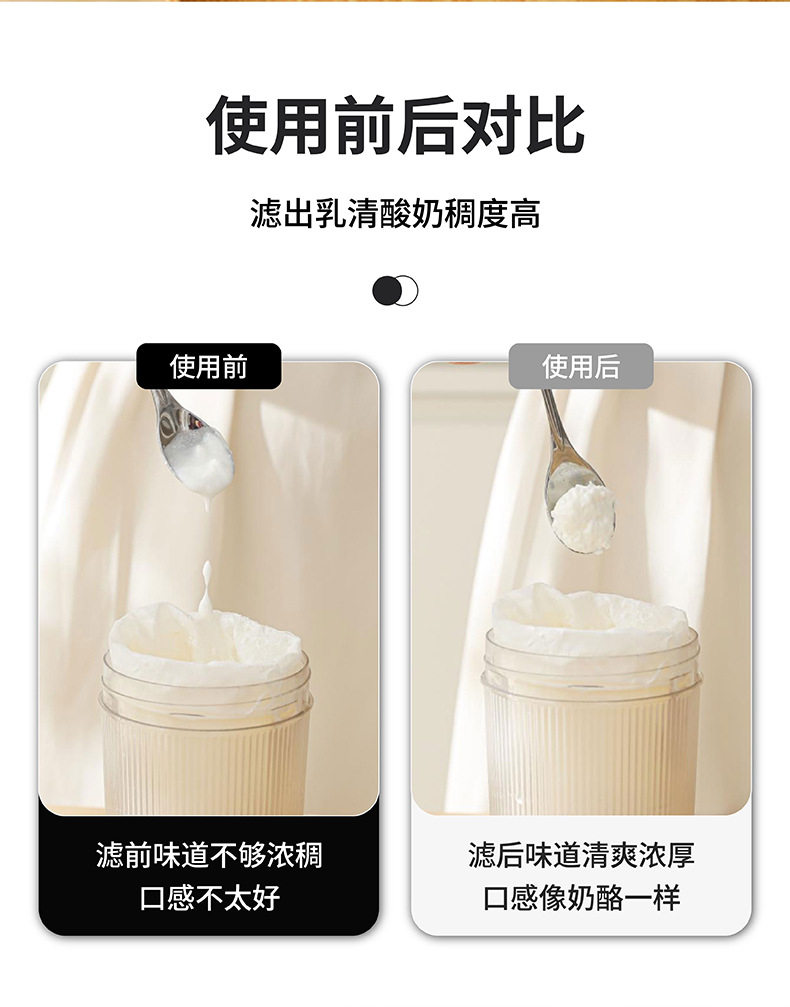 使用前后对比

滤出乳清酸奶稠度高

使用前

滤前味道不够浓稠
口感不太好

使用后

滤后味道清爽浓厚
口感像奶酪一样