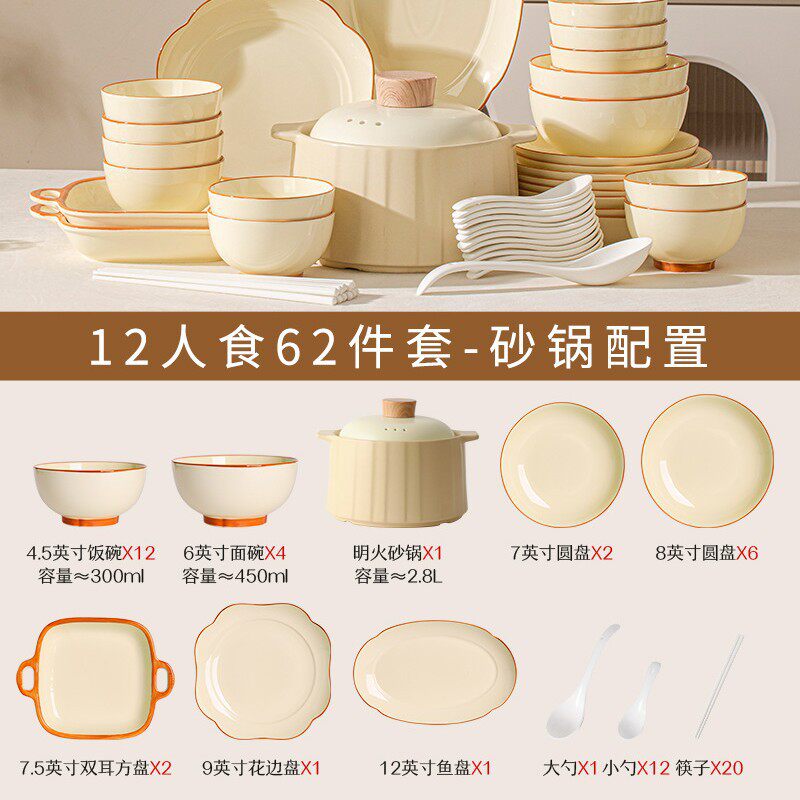 12人食62件套-砂锅配置

4.5英寸饭碗X12
容量≈300ml

6英寸面碗X4
容量≈450ml

明火砂锅X1
容量≈2.8L

7英寸圆盘X2

8英寸圆盘X6

7.5英寸双耳方盘X2

9英寸花边盘X1

12英寸鱼盘X1

大勺X1 小勺X12 筷子X20