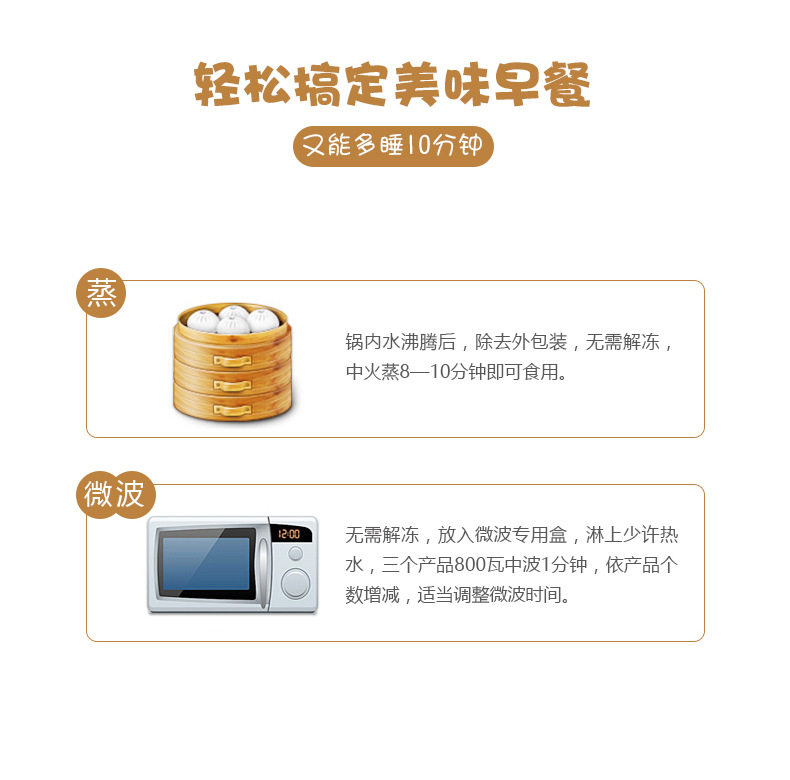 轻松搞定美味早餐

又能多睡10分钟

蒸

锅内水沸腾后，除去外包装，无需解冻，中火蒸8—10分钟即可食用。

微波

12:00

无需解冻，放入微波专用盒，淋上少许热水，三个产品800瓦中波1分钟，依产品个数增减，适当调整微波时间。