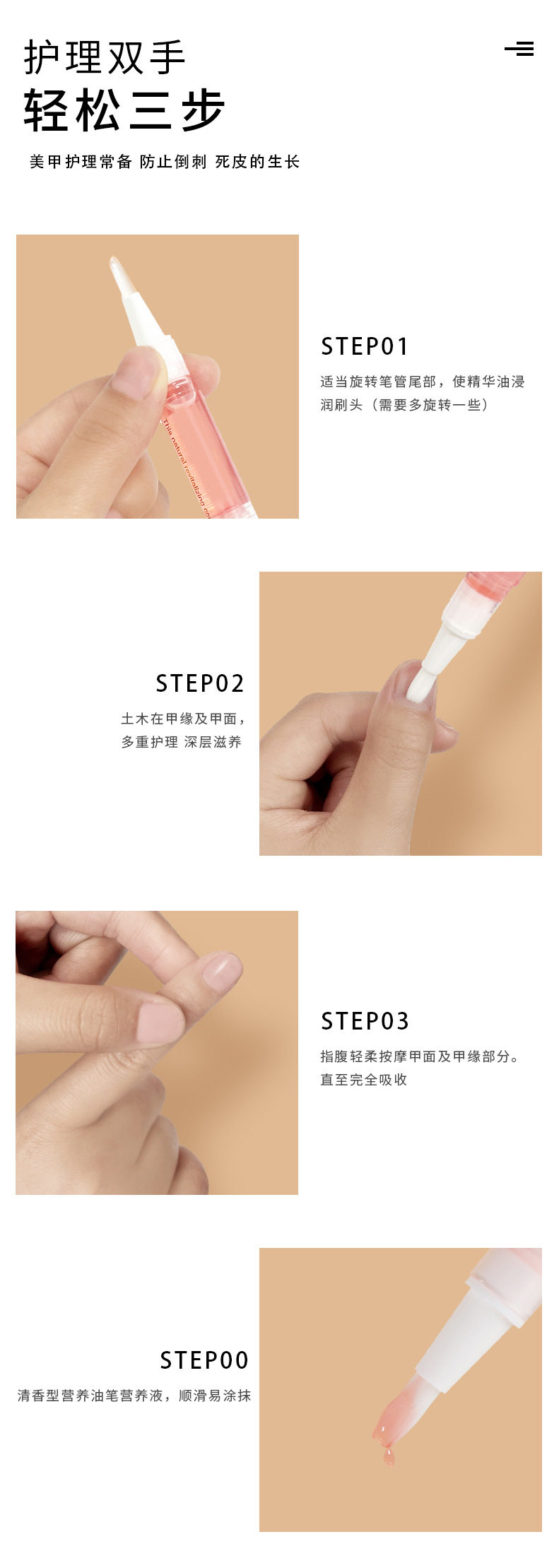 护理双手
轻松三步

美甲护理常备 防止倒刺 死皮的生长

The natural revitalizing co

STEP01
适当旋转笔管尾部，使精华油浸润刷头（需要多旋转一些）

STEP02
土木在甲缘及甲面，多重护理 深层滋养

STEP03
指腹轻柔按摩甲面及甲缘部分。直至完全吸收

STEP00
清香型营养油笔营养液，顺滑易涂抹