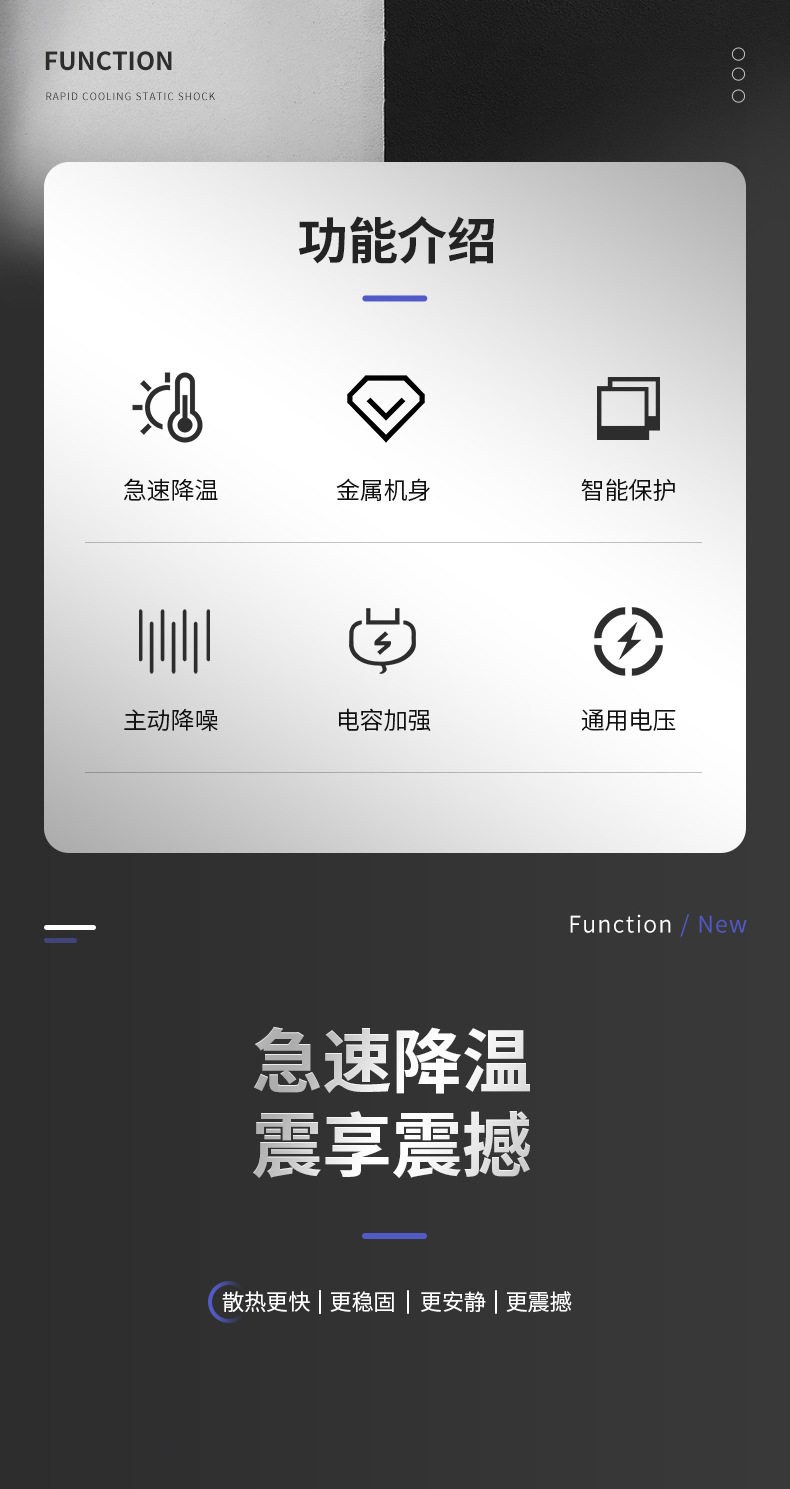 FUNCTION
RAPID COOLING STATIC SHOCK

功能介绍

急速降温
金属机身
智能保护

主动降噪
电容加强
通用电压

Function / New

急速降温
震享震撼

散热更快 | 更稳固 | 更安静 | 更震撼