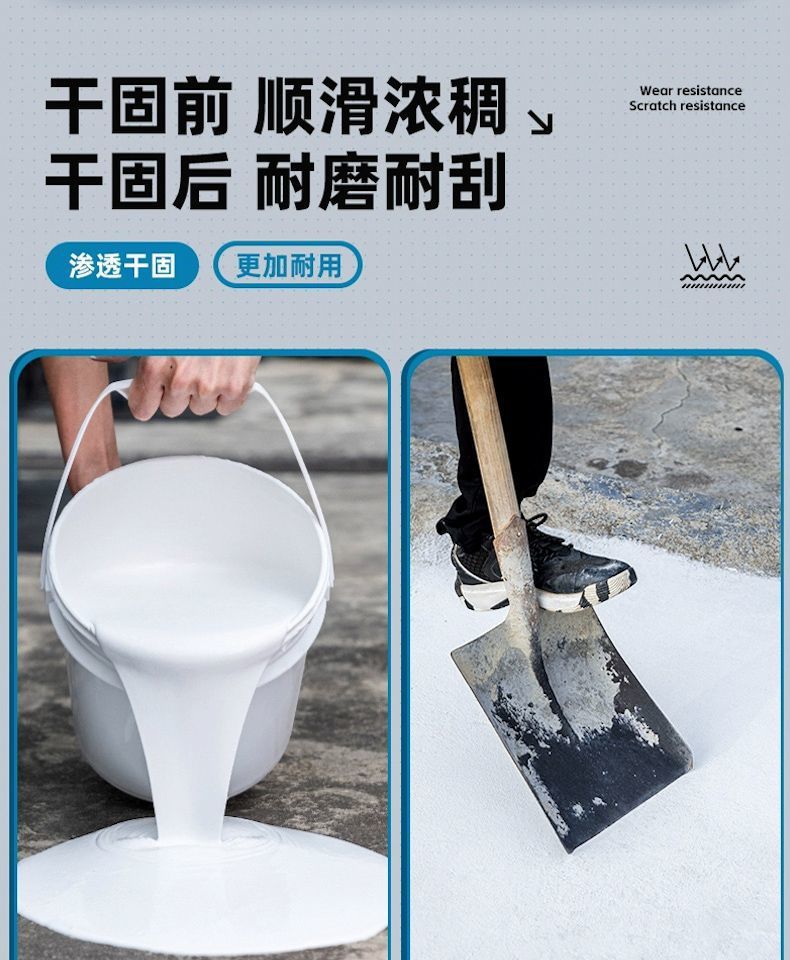 干固前 顺滑浓稠
干固后 耐磨耐刮

Wear resistance
Scratch resistance

渗透干固 更加耐用