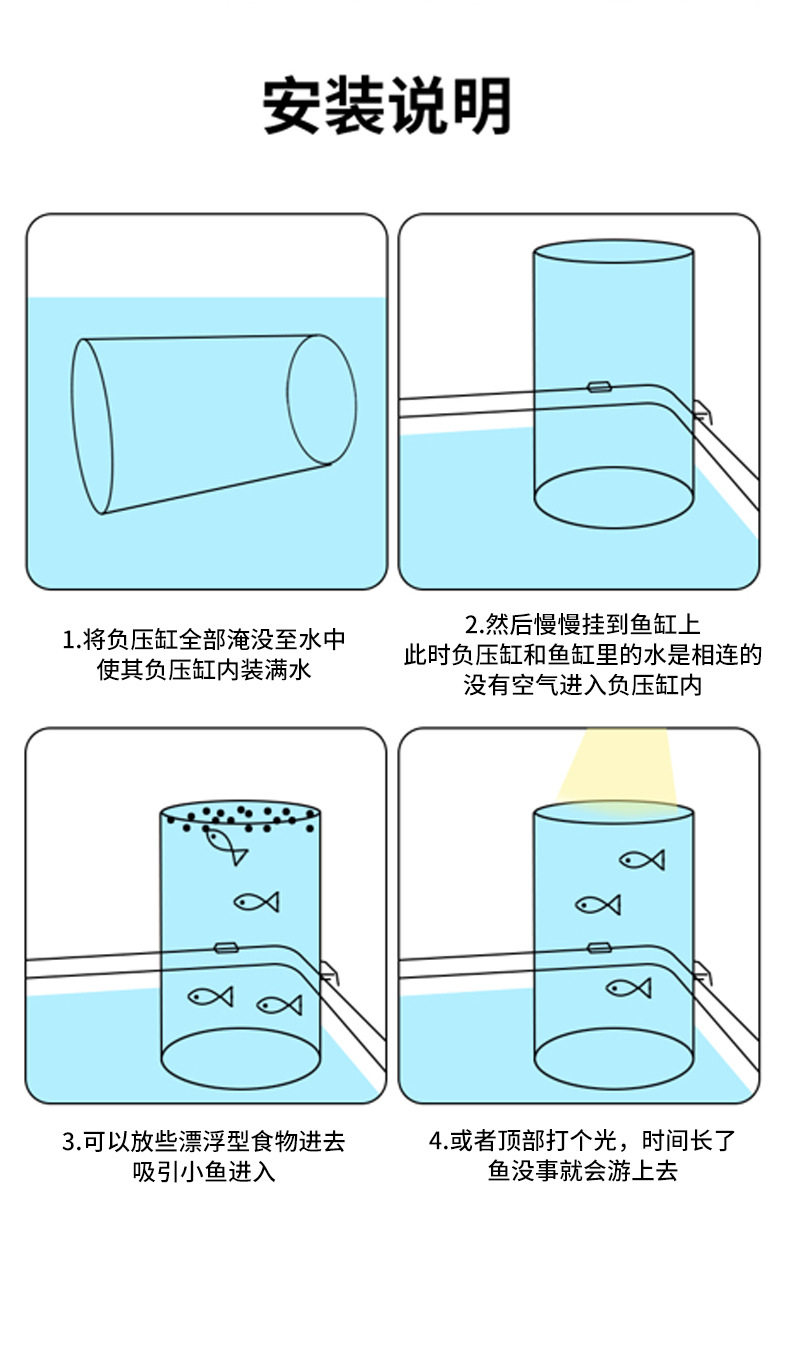 安装说明

1.将负压缸全部淹没至水中
使其负压缸内装满水

2.然后慢慢挂到鱼缸上
此时负压缸和鱼缸里的水是相连的
没有空气进入负压缸内

3.可以放些漂浮型食物进去
吸引小鱼进入

4.或者顶部打个光，时间长了
鱼没事就会游上去