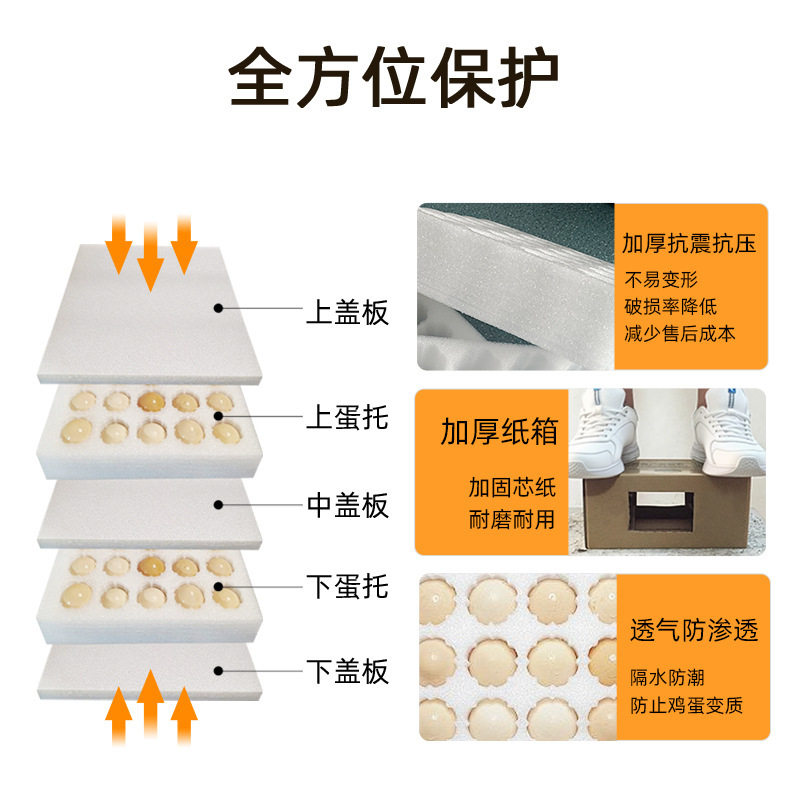 全方位保护

上盖板

上蛋托

中盖板

下蛋托

下盖板

加厚抗震抗压

不易变形
破损率降低
减少售后成本

加厚纸箱

加固芯纸
耐磨耐用

透气防渗透

隔水防潮
防止鸡蛋变质