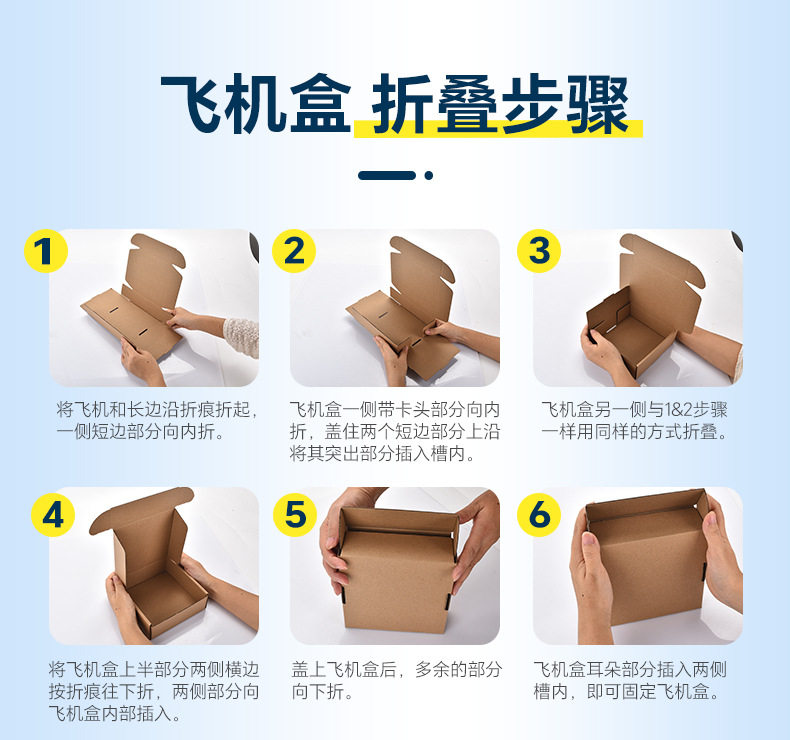 飞机盒 折叠步骤

1

将飞机和长边沿折痕折起，一侧短边部分向内折。

2

飞机盒一侧带卡头部分向内折，盖住两个短边部分上沿将其突出部分插入槽内。

3

飞机盒另一侧与1&2步骤一样用同样的方式折叠。

4

将飞机盒上半部分两侧横边按折痕往下折，两侧部分向飞机盒内部插入。

5

盖上飞机盒后，多余的部分向下折。

6

飞机盒耳朵部分插入两侧槽内，即可固定飞机盒。