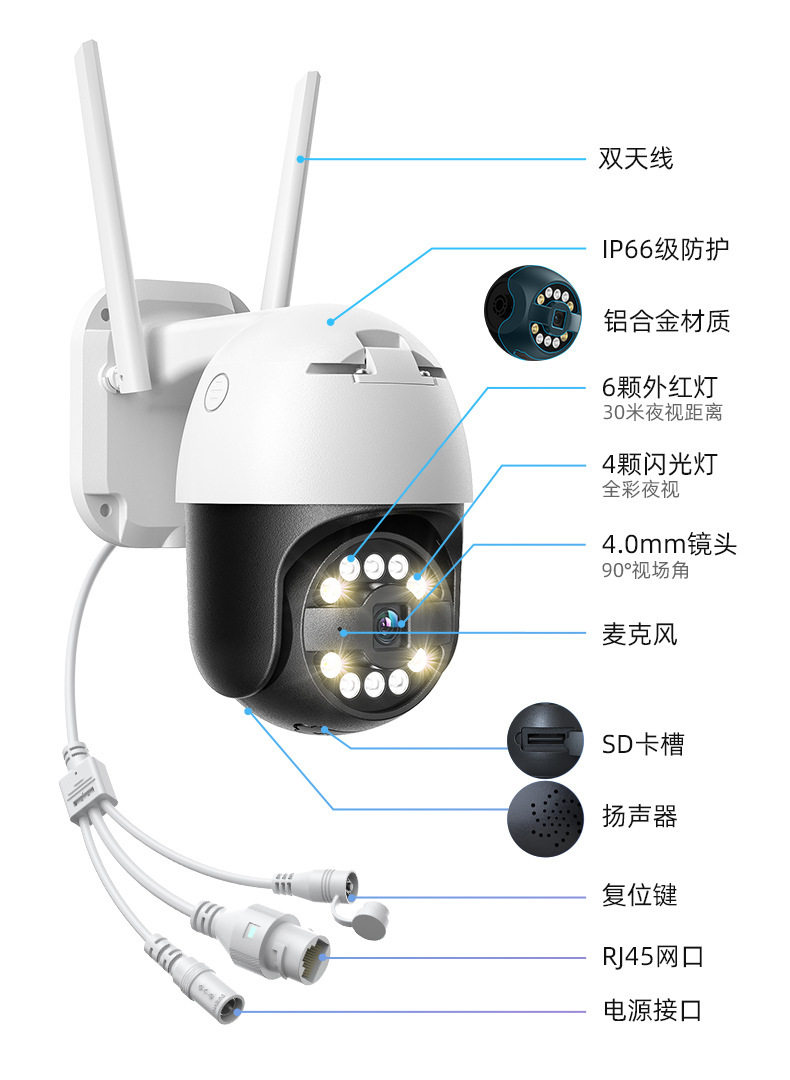 双天线

IP66级防护

铝合金材质

6颗外红灯
30米夜视距离

4颗闪光灯
全彩夜视

4.0mm镜头
90°视场角

麦克风

SD卡槽

扬声器

复位键

RJ45网口

电源接口