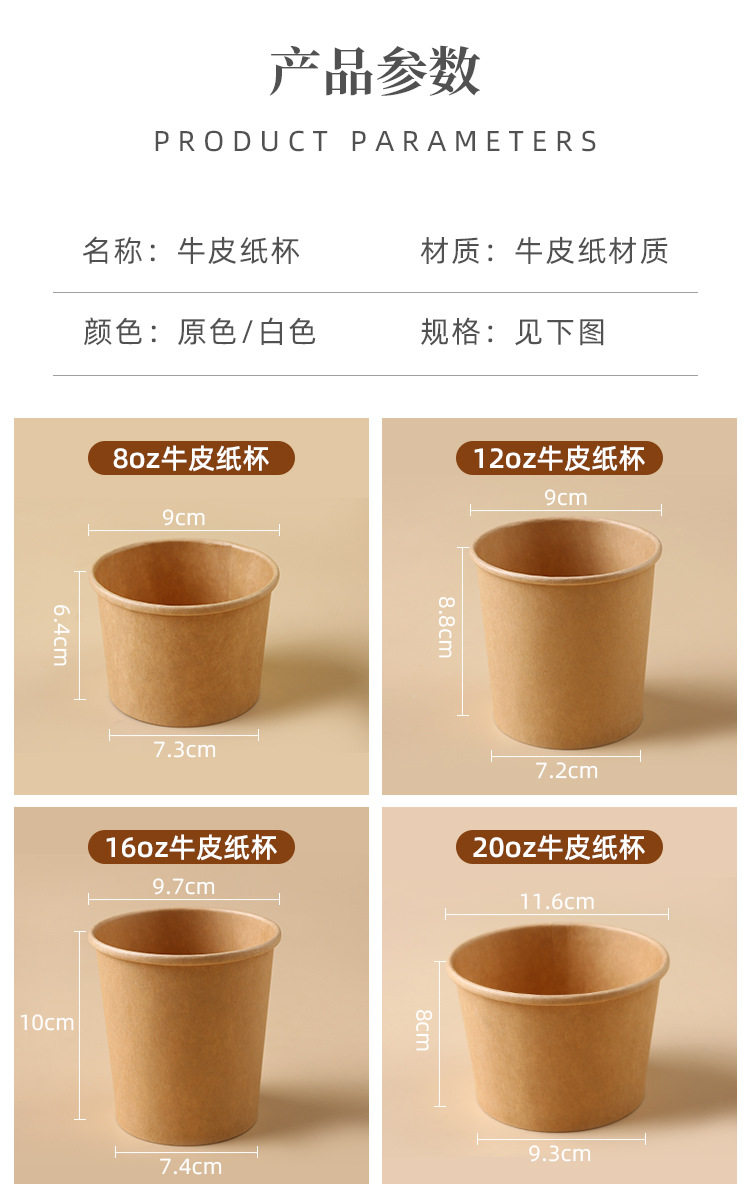 产品参数

PRODUCT PARAMETERS

名称：牛皮纸杯

材质：牛皮纸材质

颜色：原色/白色

规格：见下图

8oz牛皮纸杯

9cm

6.4cm

7.3cm

12oz牛皮纸杯

9cm

8.8cm

7.2cm

16oz牛皮纸杯

9.7cm

10cm

7.4cm

20oz牛皮纸杯

11.6cm

8cm

9.3cm