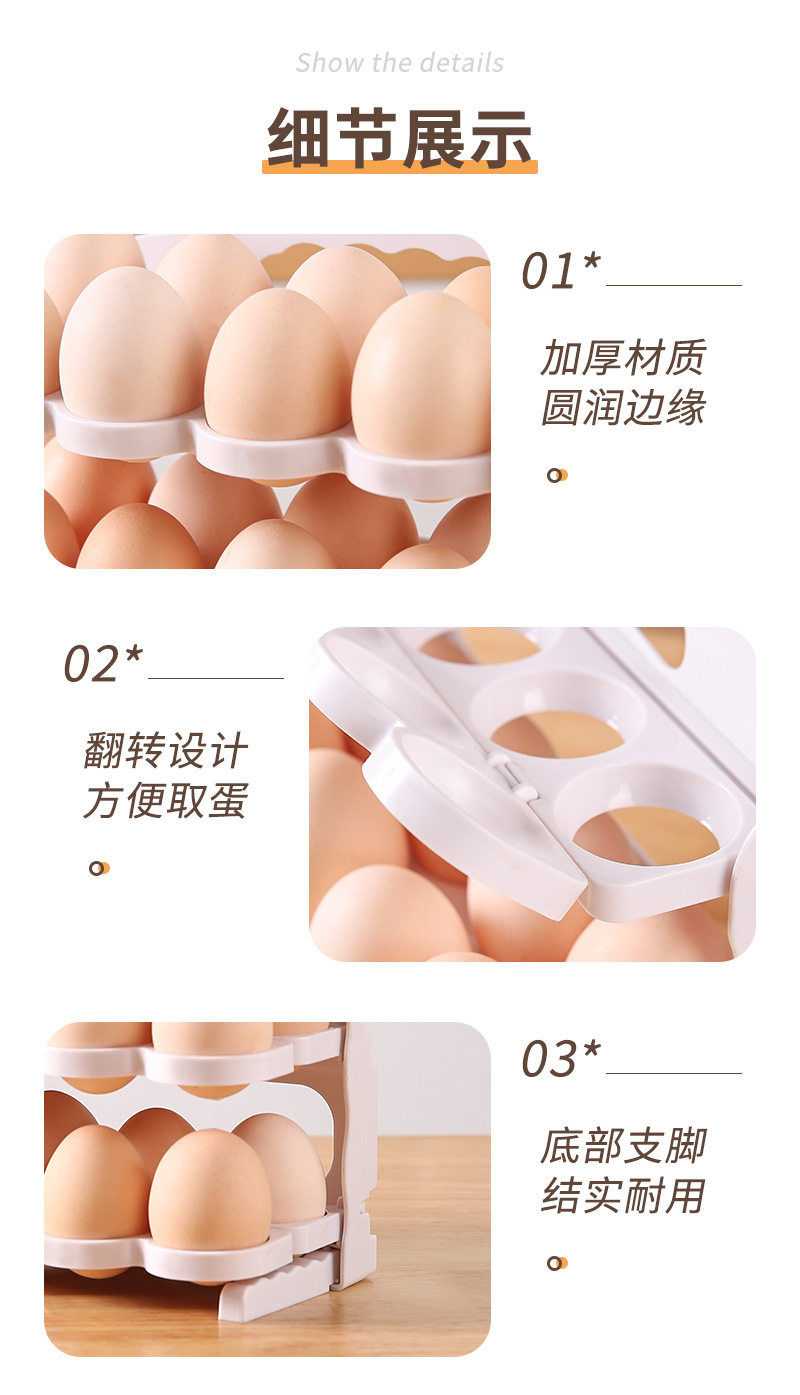 Show the details

细节展示

01*

加厚材质
圆润边缘

02*

翻转设计
方便取蛋

03*

底部支脚
结实耐用