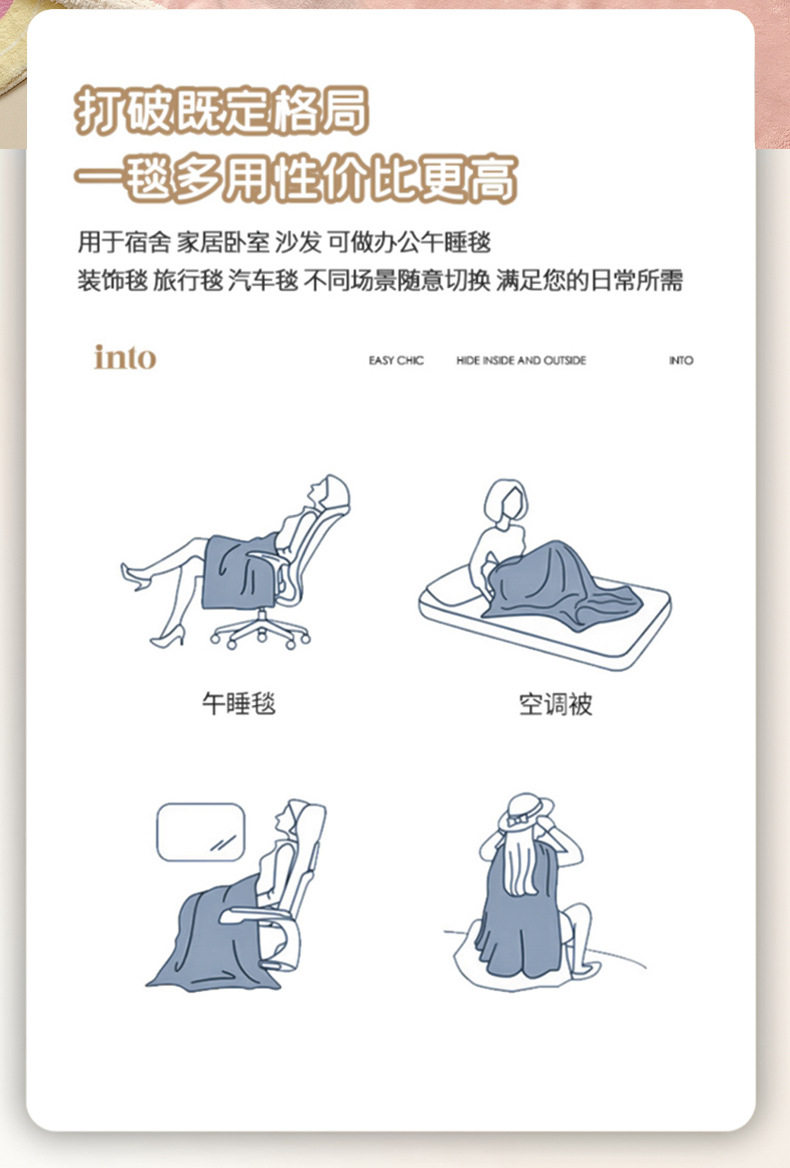 打破既定格局
一毯多用性价比更高

用于宿舍 家居卧室 沙发 可做办公午睡毯
装饰毯 旅行毯 汽车毯 不同场景随意切换 满足您的日常所需

into

EASY CHIC

HIDE INSIDE AND OUTSIDE

INTO

午睡毯

空调被