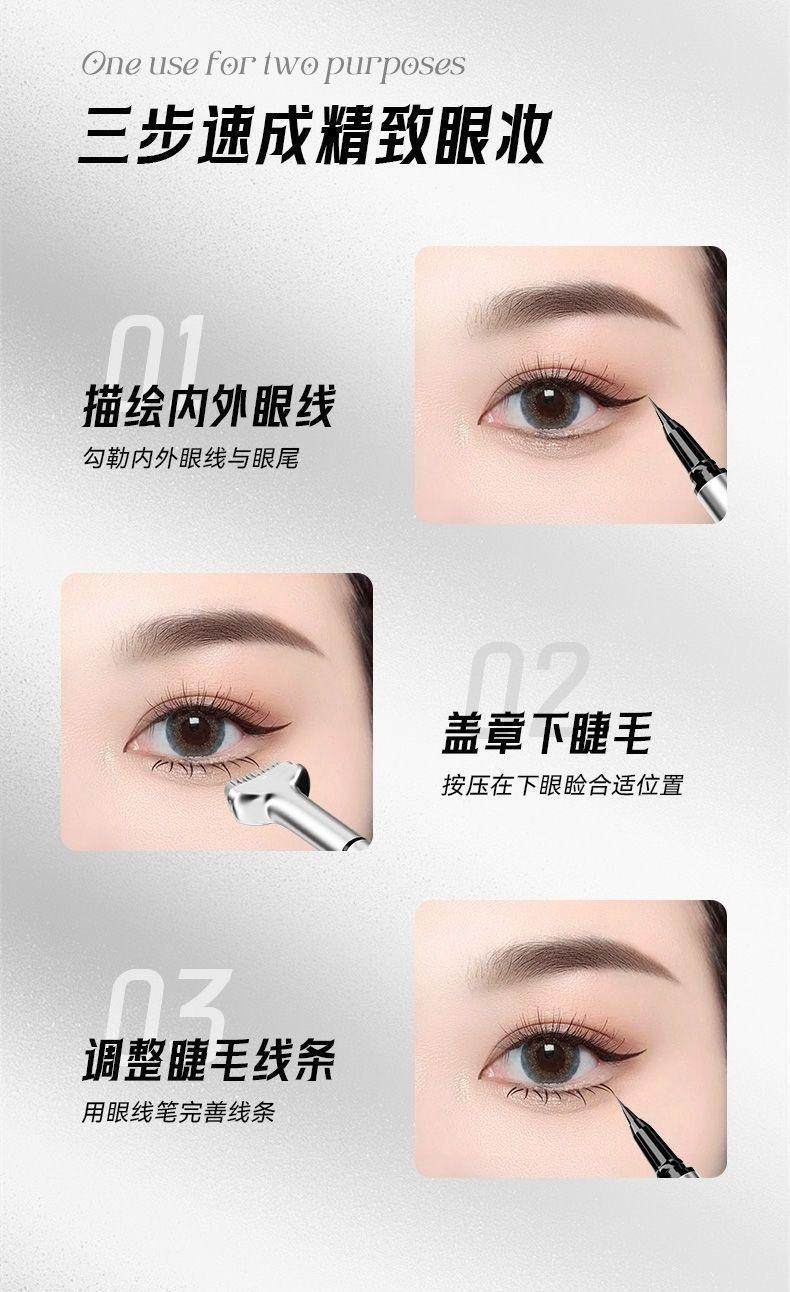 One use for two purposes
三步速成精致眼妆

01
描绘内外眼线
勾勒内外眼线与眼尾

02
盖章下睫毛
按压在下眼睑合适位置

03
调整睫毛线条
用眼线笔完善线条