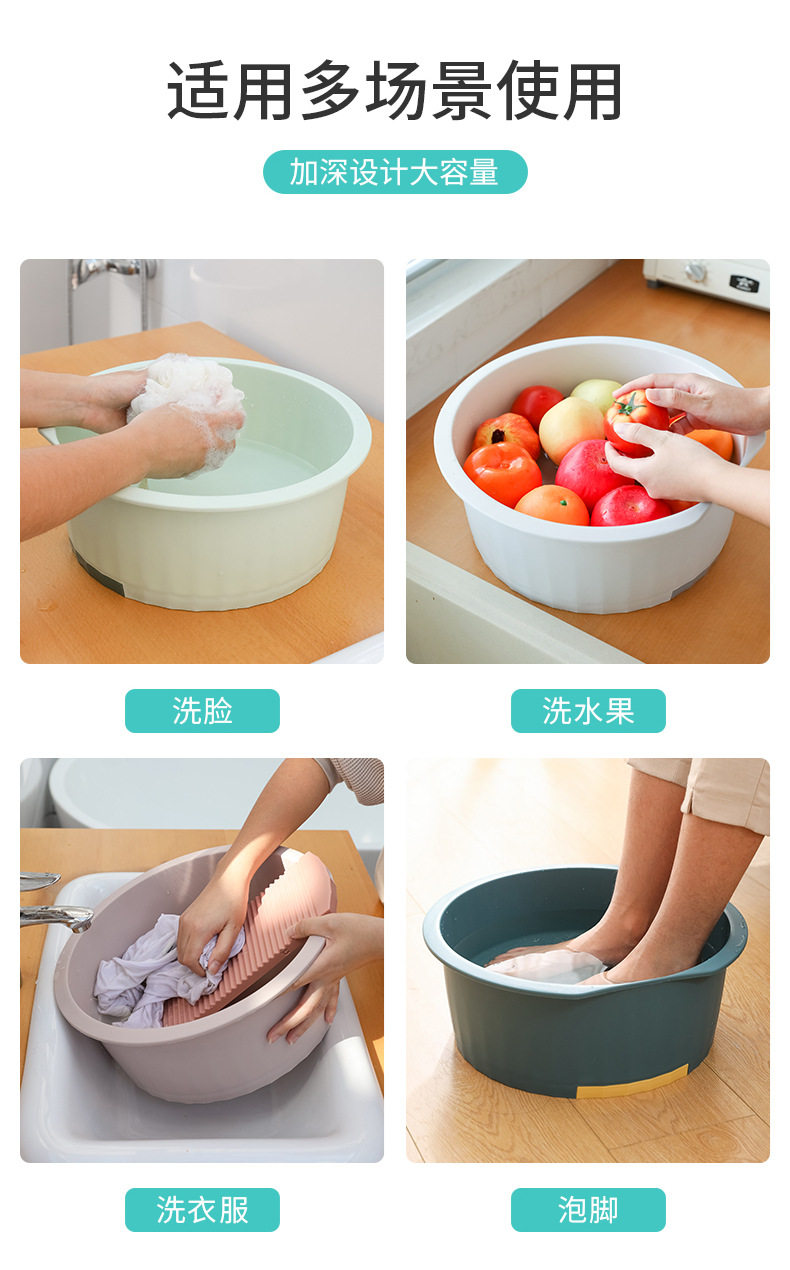 适用多场景使用

加深设计大容量

洗脸

洗水果

洗衣服

泡脚