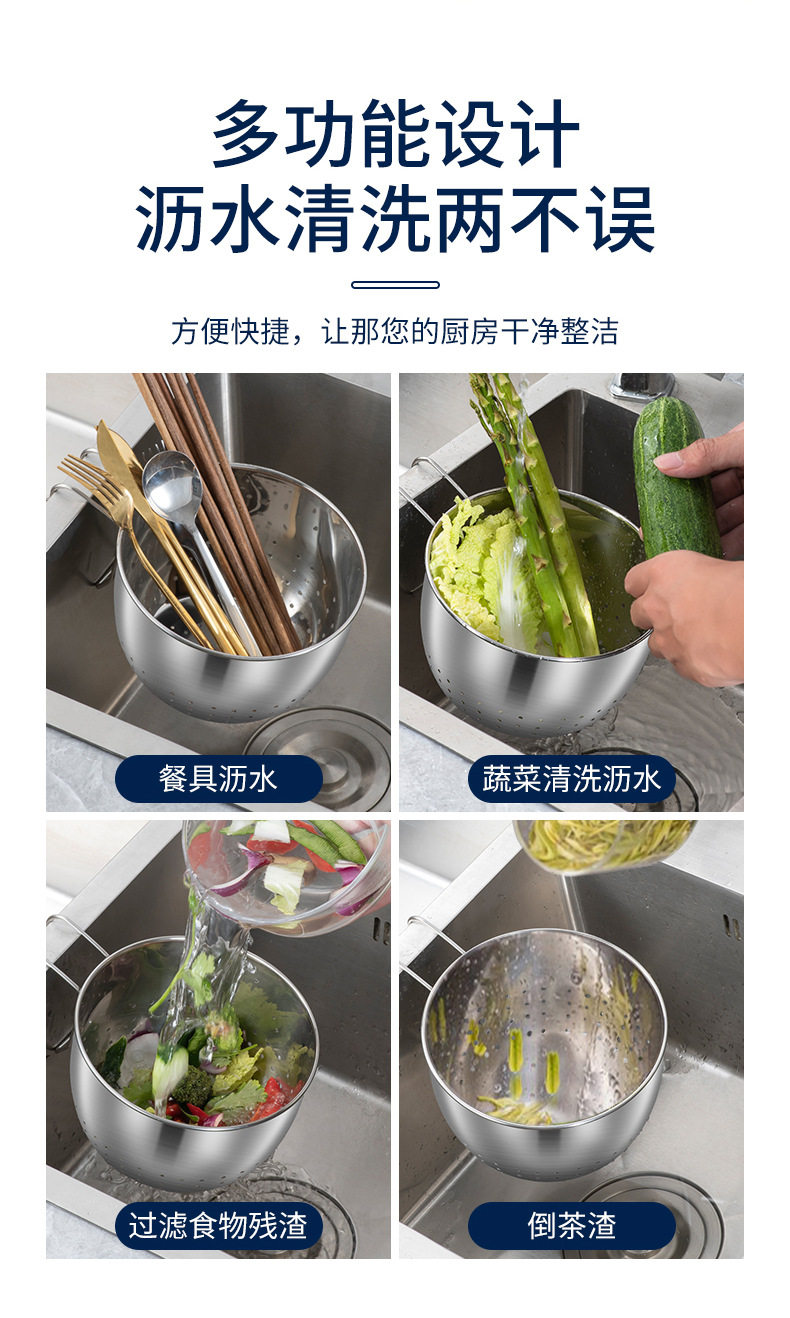 多功能设计
沥水清洗两不误

方便快捷，让那您的厨房干净整洁

餐具沥水

蔬菜清洗沥水

过滤食物残渣

倒茶渣