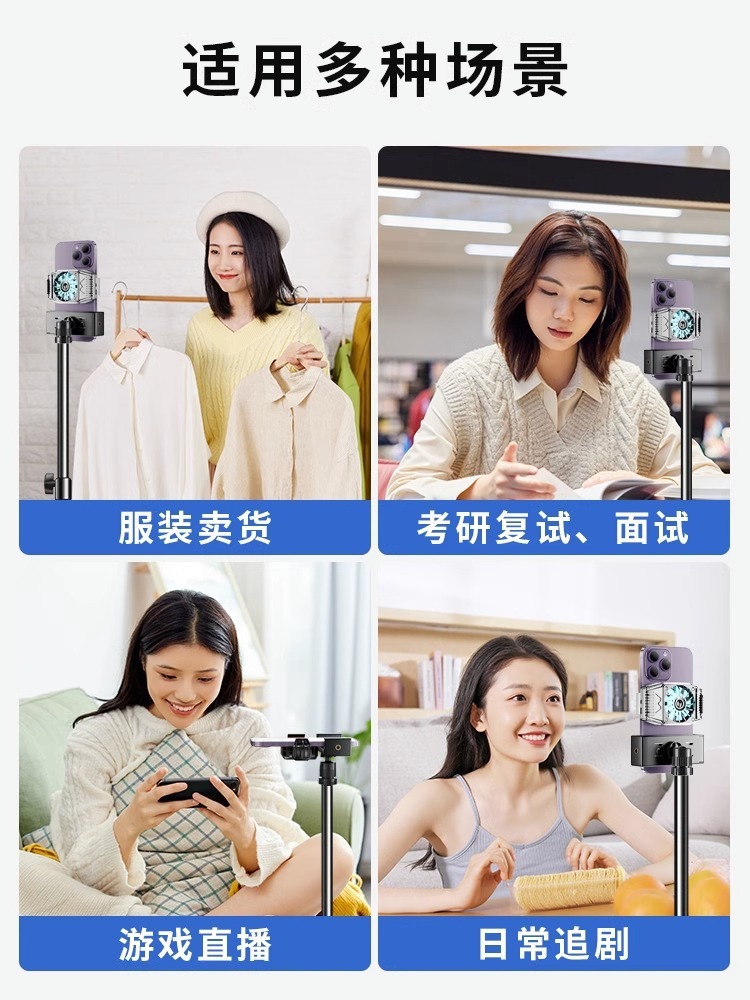 适用多种场景

服装卖货

考研复试、面试

游戏直播

日常追剧