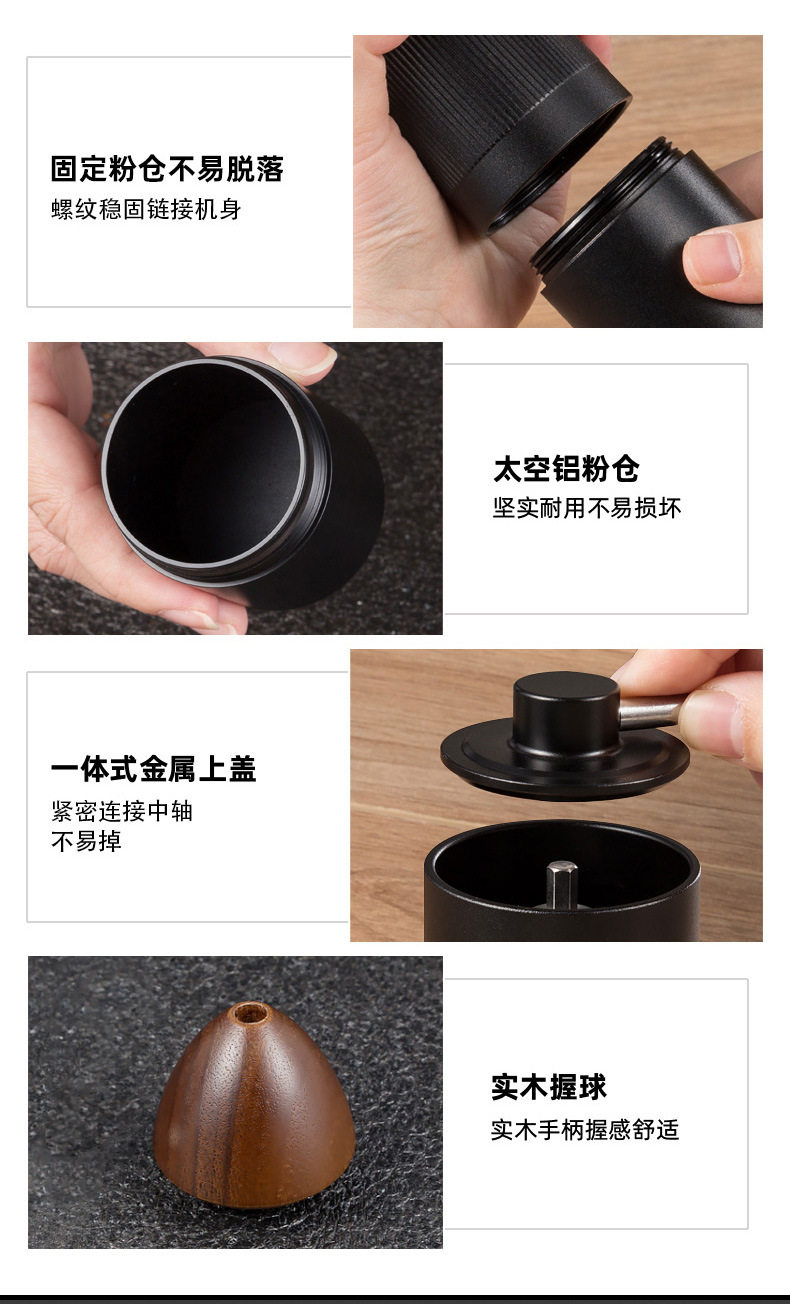 固定粉仓不易脱落
螺纹稳固链接机身

太空铝粉仓
坚实耐用不易损坏

一体式金属上盖
紧密连接中轴
不易掉

实木握球
实木手柄握感舒适