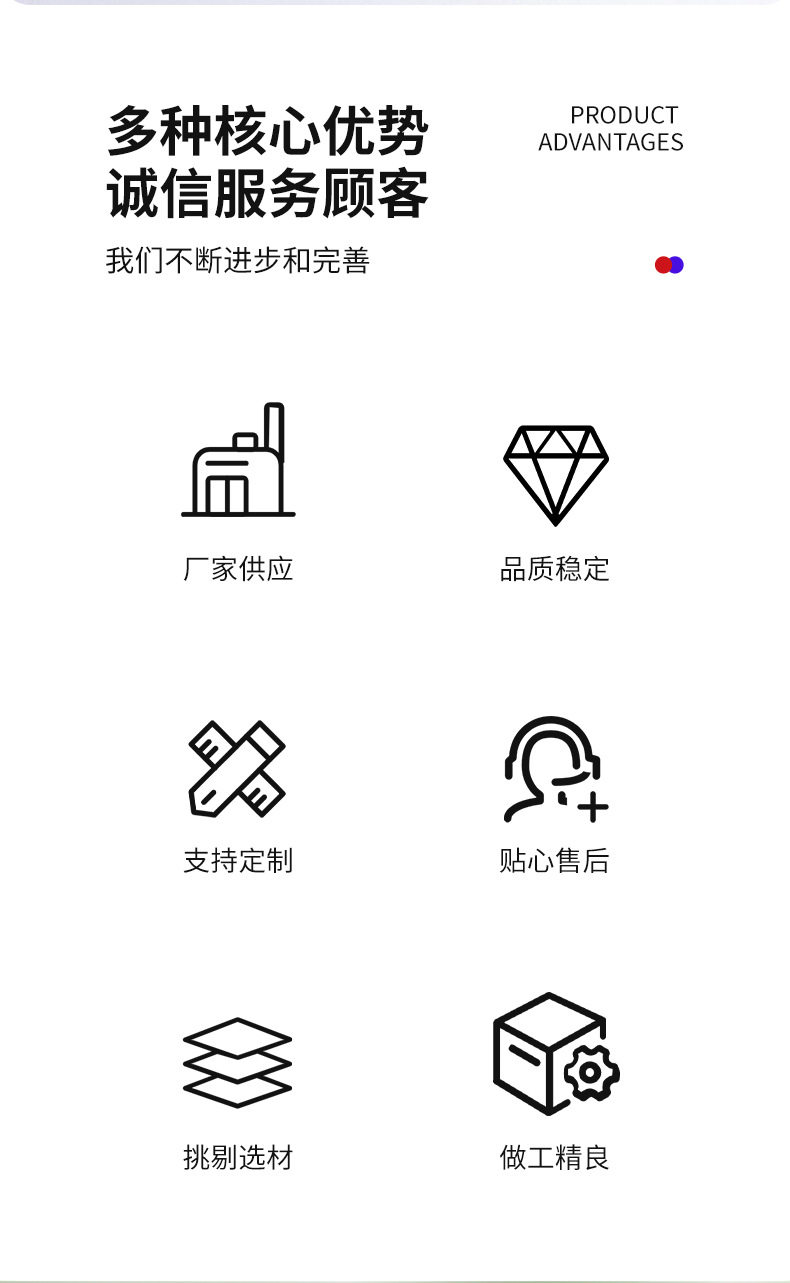 多种核心优势
诚信服务顾客

PRODUCT
ADVANTAGES

我们不断进步和完善

厂家供应

品质稳定

支持定制

贴心售后

挑剔选材

做工精良